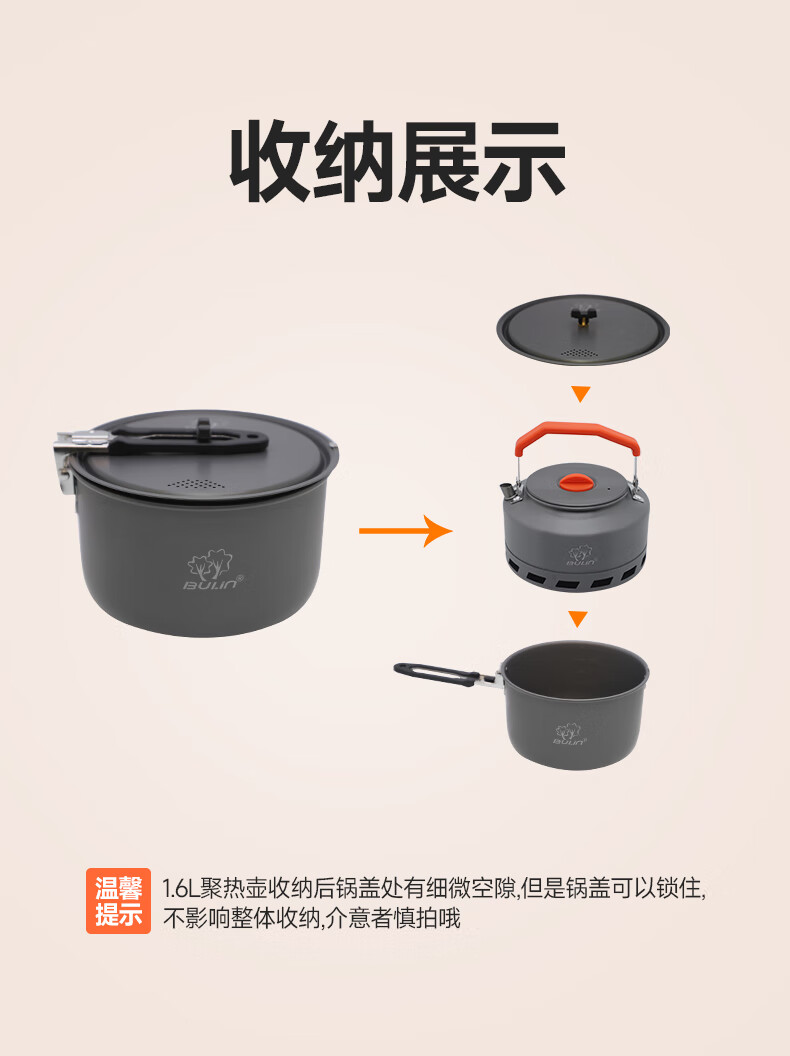 收纳展示

BULIN

BULIN

BULIN

温馨提示

1.6L聚热壶收纳后锅盖处有细微空隙,但是锅盖可以锁住,不影响整体收纳,介意者慎拍哦