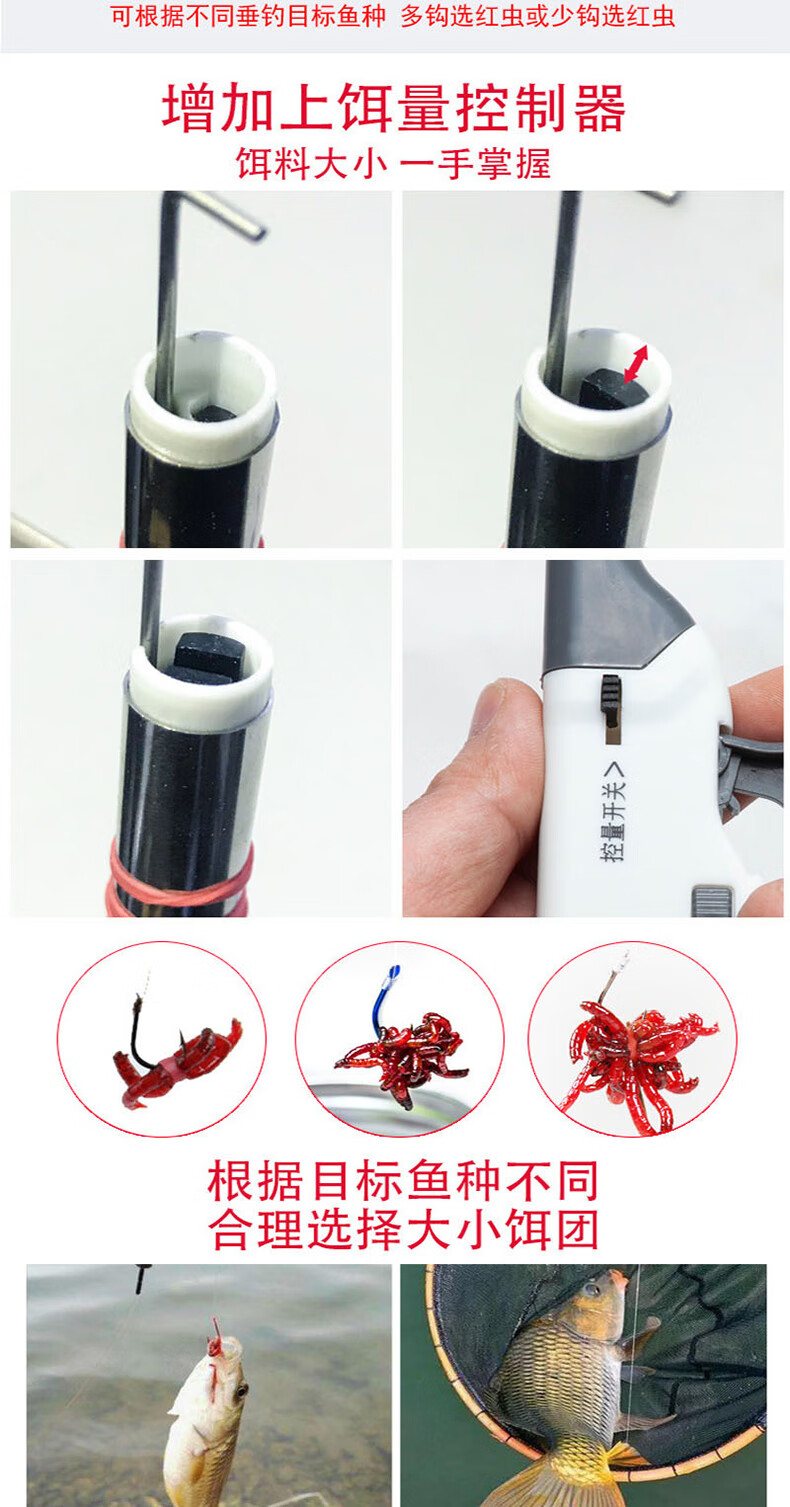 可根据不同垂钓目标鱼种 多钩选红虫或少钩选红虫

增加上饵量控制器
饵料大小 一手掌握

控量开关 >

根据目标鱼种不同
合理选择大小饵团