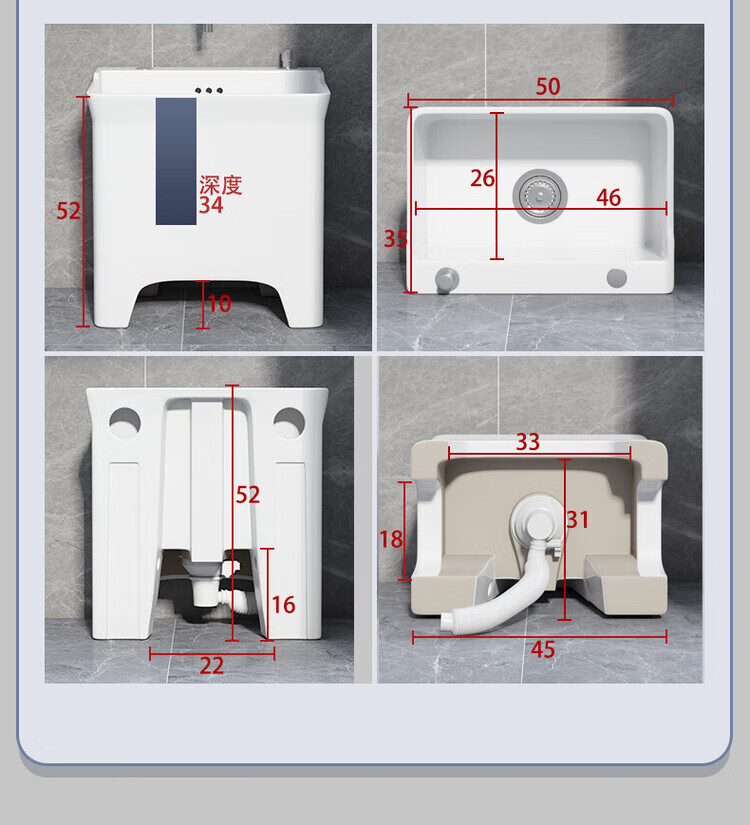 52
深度
34
10

50
26
46
35

52
16
22

33
31
18
45