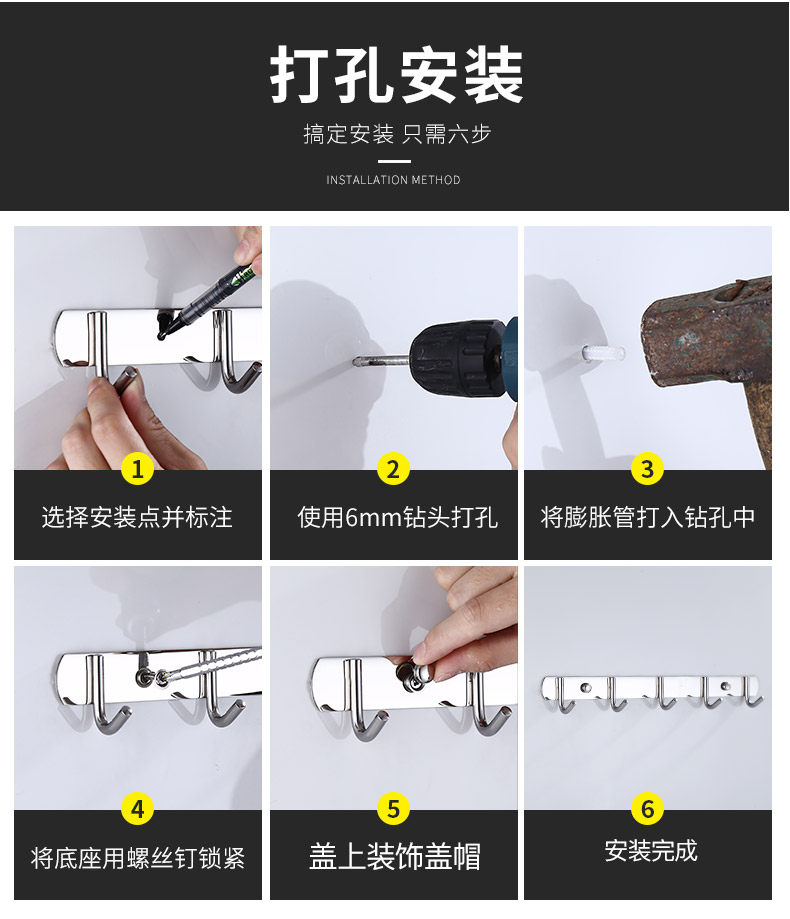 打孔安装

搞定安装 只需六步

INSTALLATION METHOD

1
选择安装点并标注

2
使用6mm钻头打孔

3
将膨胀管打入钻孔中

4
将底座用螺丝钉锁紧

5
盖上装饰盖帽

6
安装完成