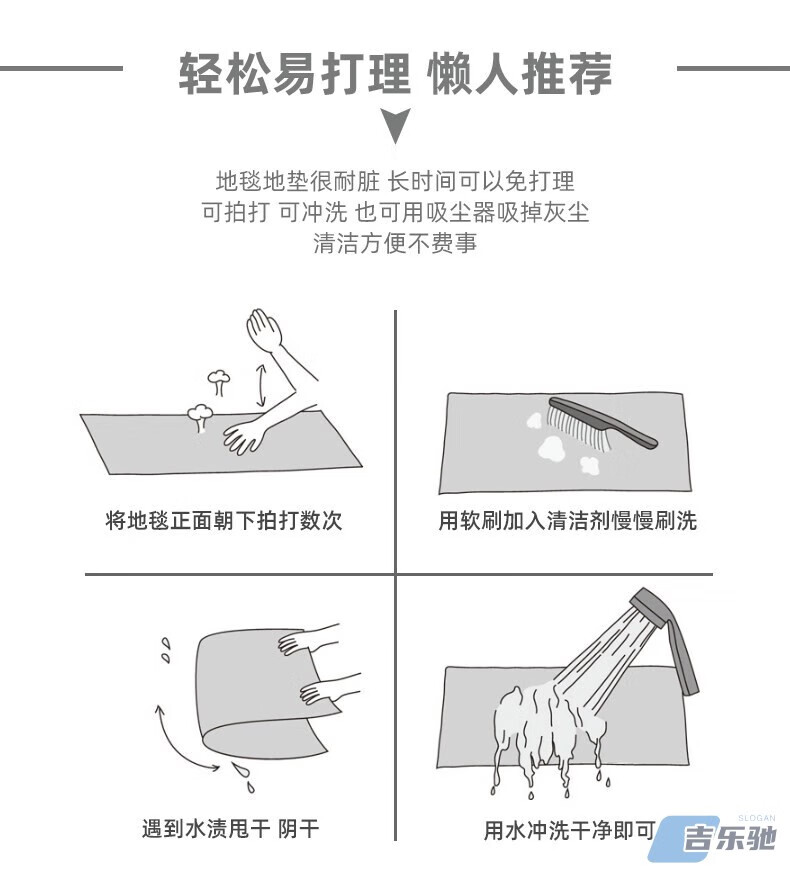 轻松易打理 懒人推荐

地毯地垫很耐脏 长时间可以免打理
可拍打 可冲洗 也可用吸尘器吸掉灰尘
清洁方便不费事

将地毯正面朝下拍打数次

用软刷加入清洁剂慢慢刷洗

遇到水渍甩干 阴干

用水冲洗干净即可

SLOGAN
吉乐驰