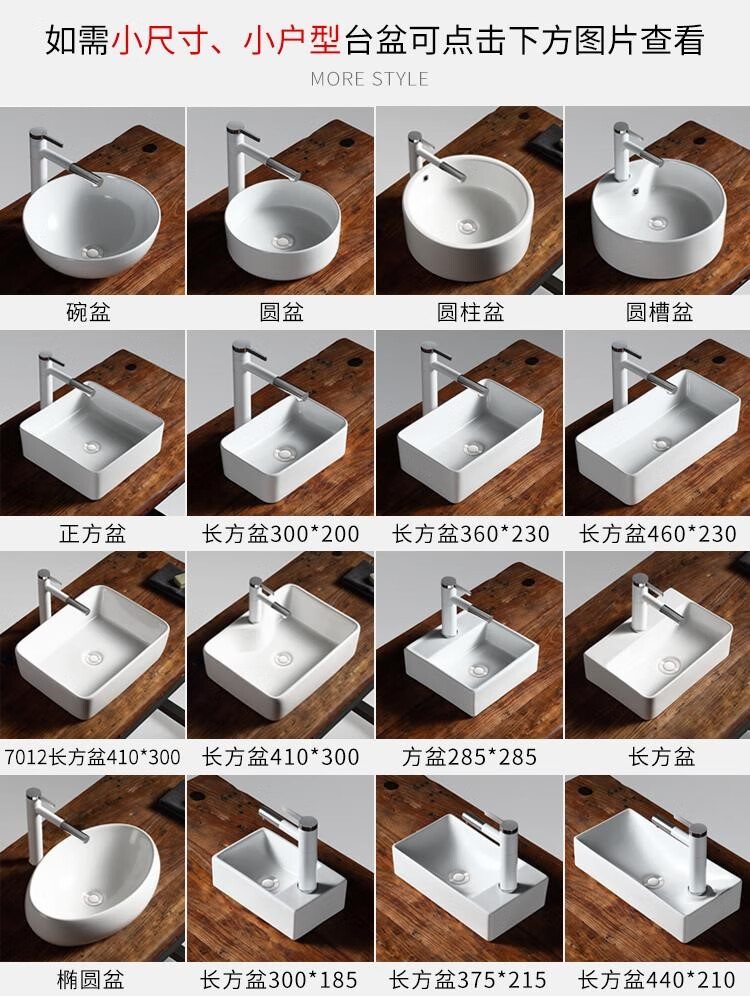 如需小尺寸、小户型台盆可点击下方图片查看
MORE STYLE

碗盆
圆盆
圆柱盆
圆槽盆

正方盆
长方盆300*200
长方盆360*230
长方盆460*230

7012长方盆410*300
长方盆410*300
方盆285*285
长方盆

椭圆盆
长方盆300*185
长方盆375*215
长方盆440*210