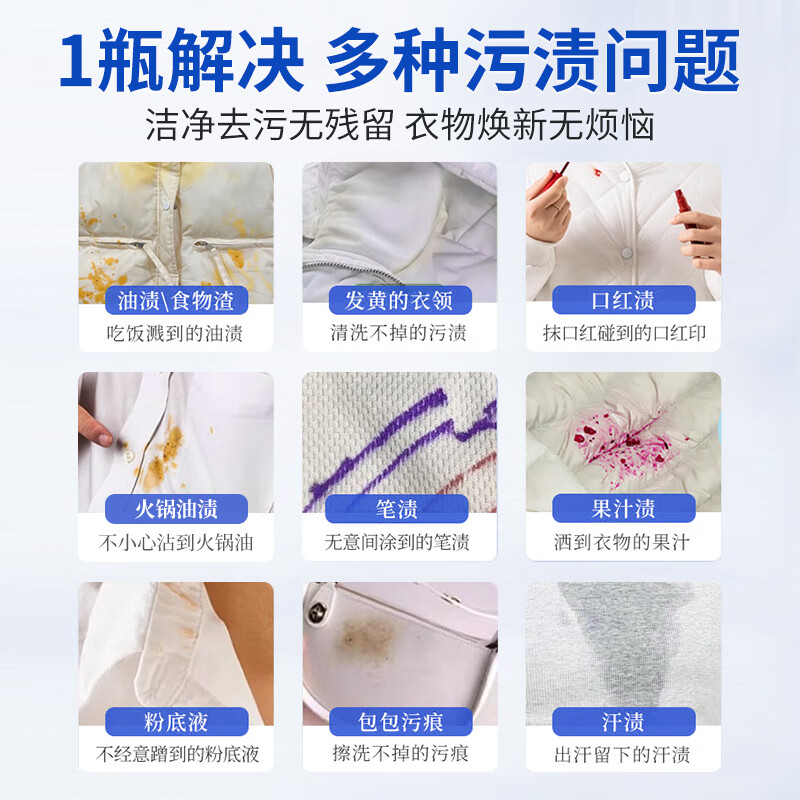 1瓶解决 多种污渍问题

洁净去污无残留 衣物焕新无烦恼

油渍\食物渣
吃饭溅到的油渍

发黄的衣领
清洗不掉的污渍

口红渍
抹口红碰到的口红印

火锅油渍
不小心沾到火锅油

笔渍
无意间涂到的笔渍

果汁渍
洒到衣物的果汁

粉底液
不经意蹭到的粉底液

包包污痕
擦洗不掉的污痕

汗渍
出汗留下的汗渍