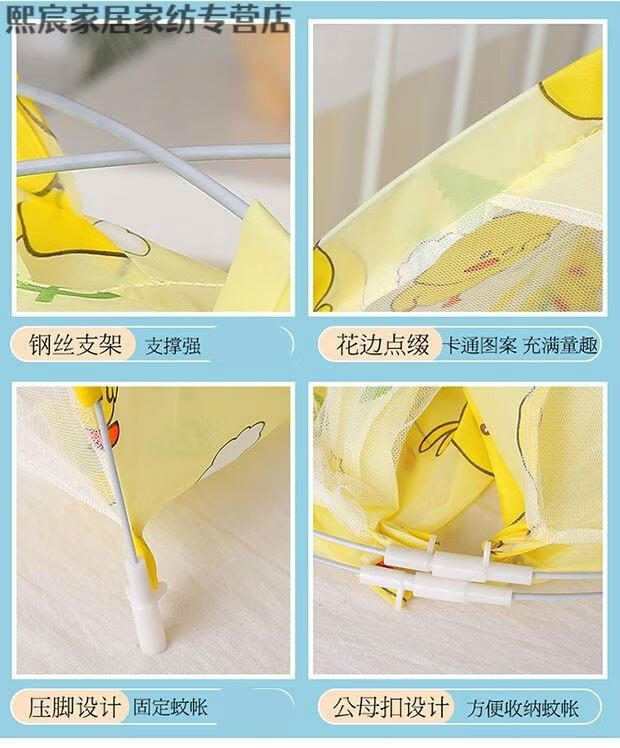 熙宸家居家纺专营店

钢丝支架 支撑强

花边点缀 卡通图案 充满童趣

压脚设计 固定蚊帐

公母扣设计 方便收纳蚊帐