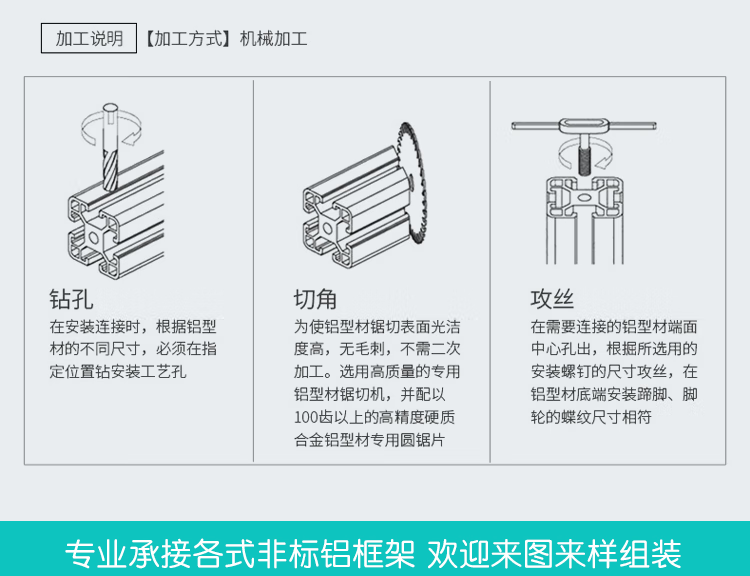 加工说明 【加工方式】机械加工

钻孔
在安装连接时，根据铝型材的不同尺寸，必须在指定位置钻安装工艺孔

切角
为使铝型材锯切表面光洁度高，无毛刺，不需二次加工。选用高质量的专用铝型材锯切机，并配以100齿以上的高精度硬质合金铝型材专用圆锯片

攻丝
在需要连接的铝型材端面中心孔出，根据所选用的安装螺钉的尺寸攻丝，在铝型材底端安装蹄脚、脚轮的螺纹尺寸相符

专业承接各式非标铝框架 欢迎来图来样组装