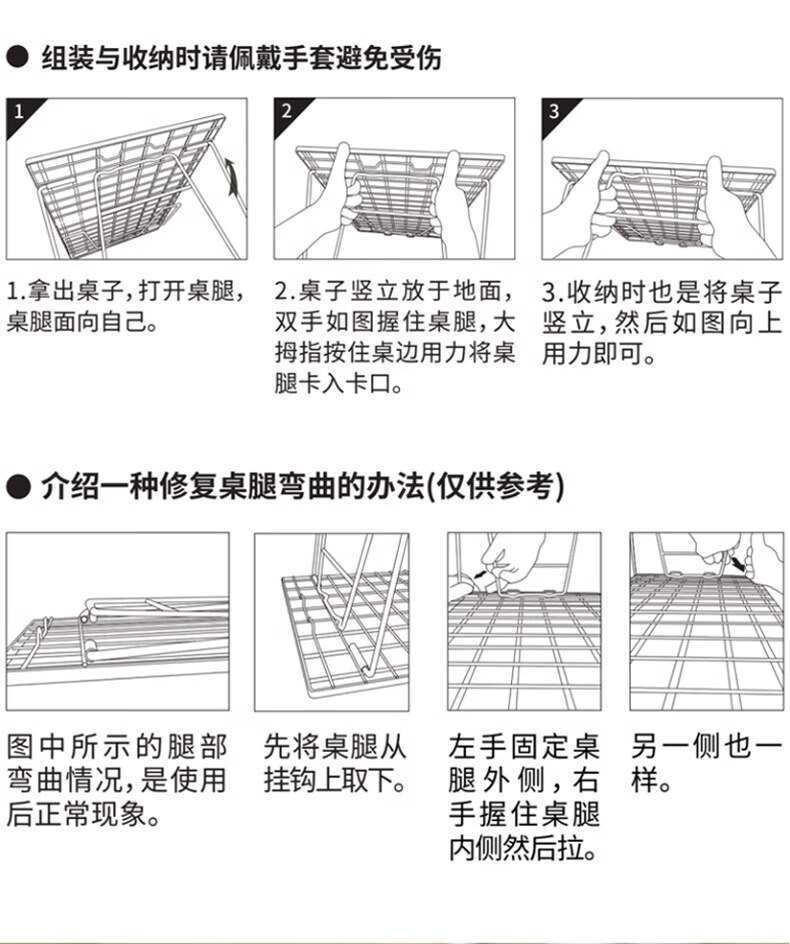 ● 组装与收纳时请佩戴手套避免受伤

1

2

3

1.拿出桌子，打开桌腿，桌腿面向自己。

2.桌子竖立放于地面，双手如图握住桌腿，大拇指按住桌边用力将桌腿卡入卡口。

3.收纳时也是将桌子竖立，然后如图向上用力即可。

● 介绍一种修复桌腿弯曲的办法(仅供参考)

图中所示的腿部弯曲情况，是使用后正常现象。

先将桌腿从挂钩上取下。

左手固定桌腿外侧，右手握住桌腿内侧然后拉。

另一侧也一样。