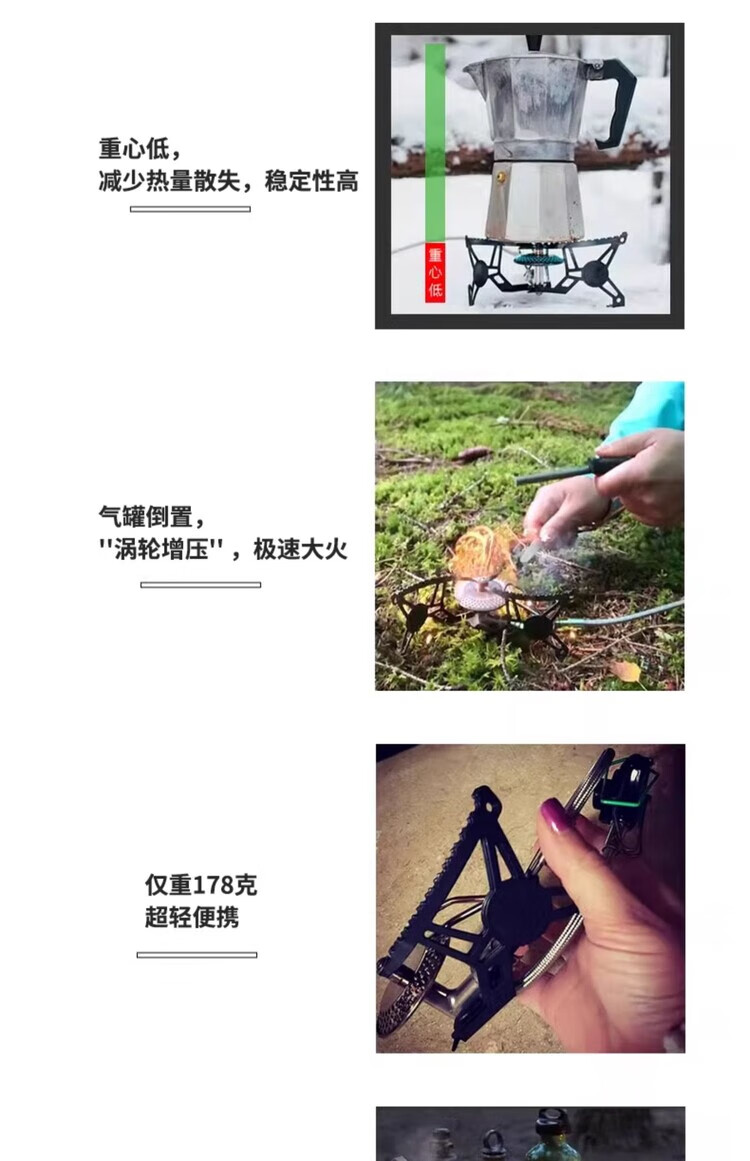 重心低，
减少热量散失，稳定性高

重心低

气罐倒置，
"涡轮增压"，极速大火

仅重178克
超轻便携