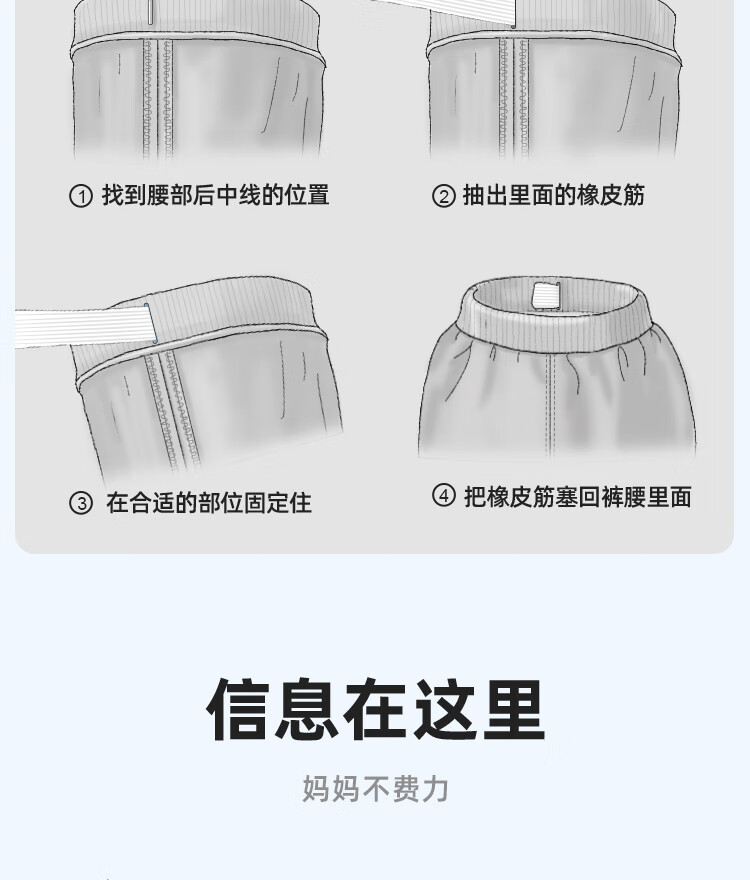 ① 找到腰部后中线的位置

② 抽出里面的橡皮筋

③ 在合适的部位固定住

④ 把橡皮筋塞回裤腰里面

信息在这里

妈妈不费力