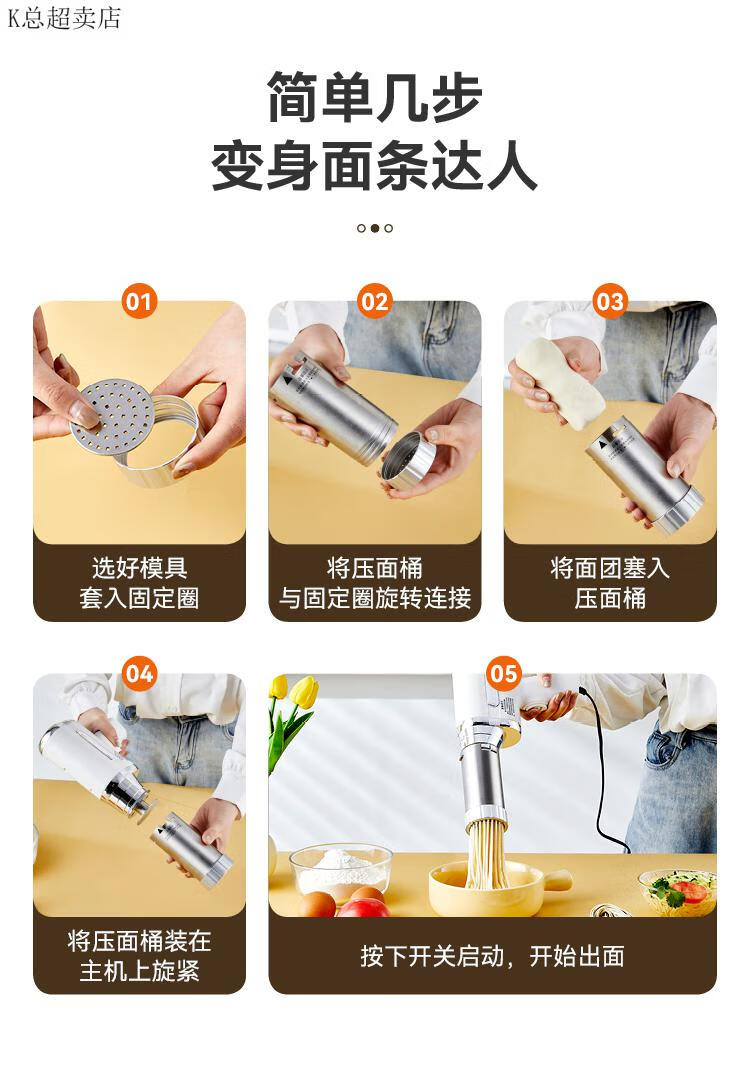 K总超卖店

简单几步
变身面条达人

01
选好模具
套入固定圈

02
将压面桶
与固定圈旋转连接

03
将面团塞入
压面桶

04
将压面桶装在
主机上旋紧

05
按下开关启动，开始出面