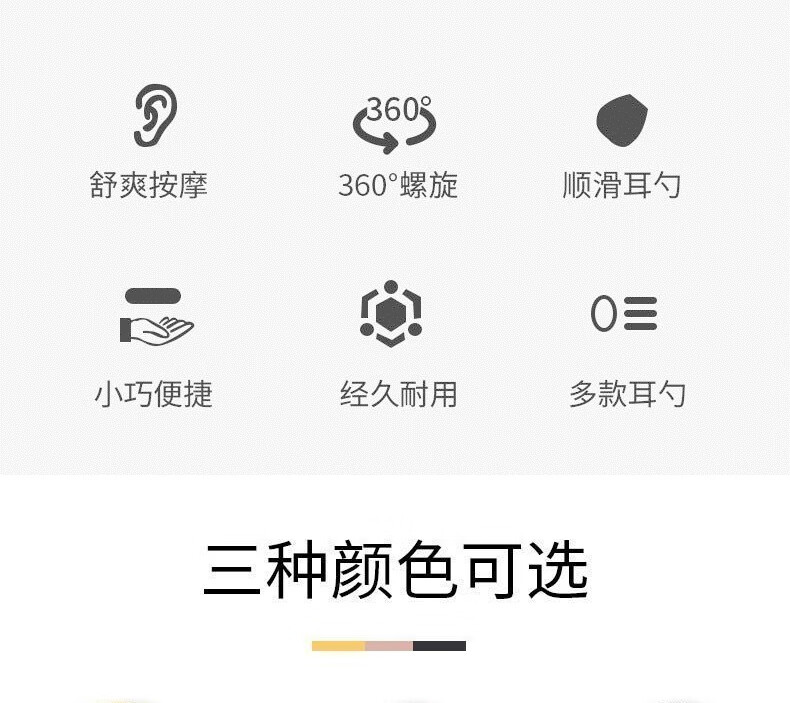 360°

舒爽按摩

360°螺旋

顺滑耳勺

小巧便捷

经久耐用

多款耳勺

三种颜色可选