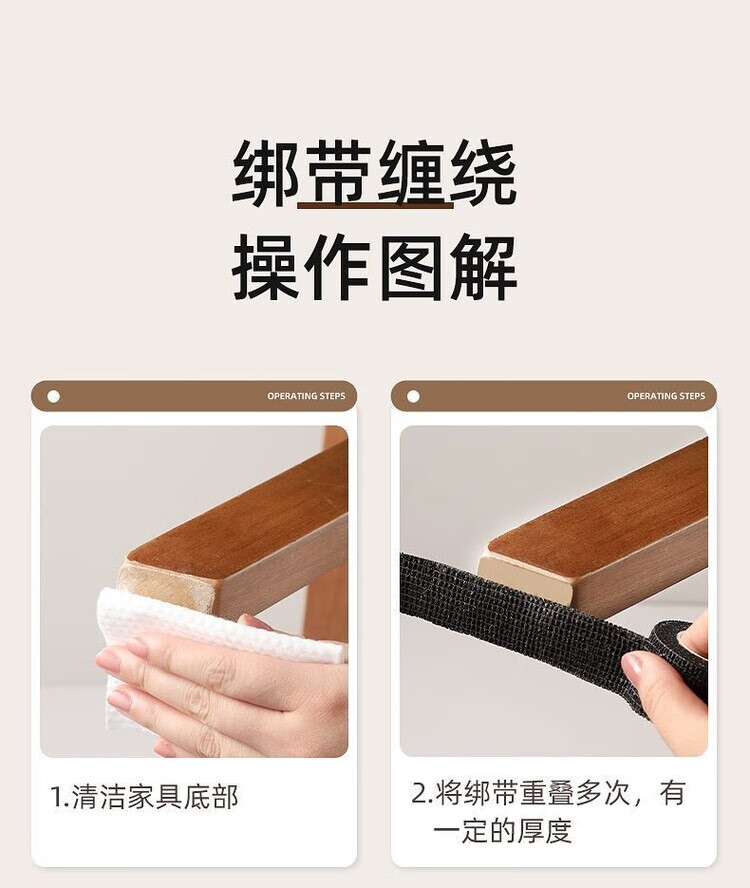 绑带缠绕
操作图解

OPERATING STEPS

1.清洁家具底部

OPERATING STEPS

2.将绑带重叠多次，有一定的厚度