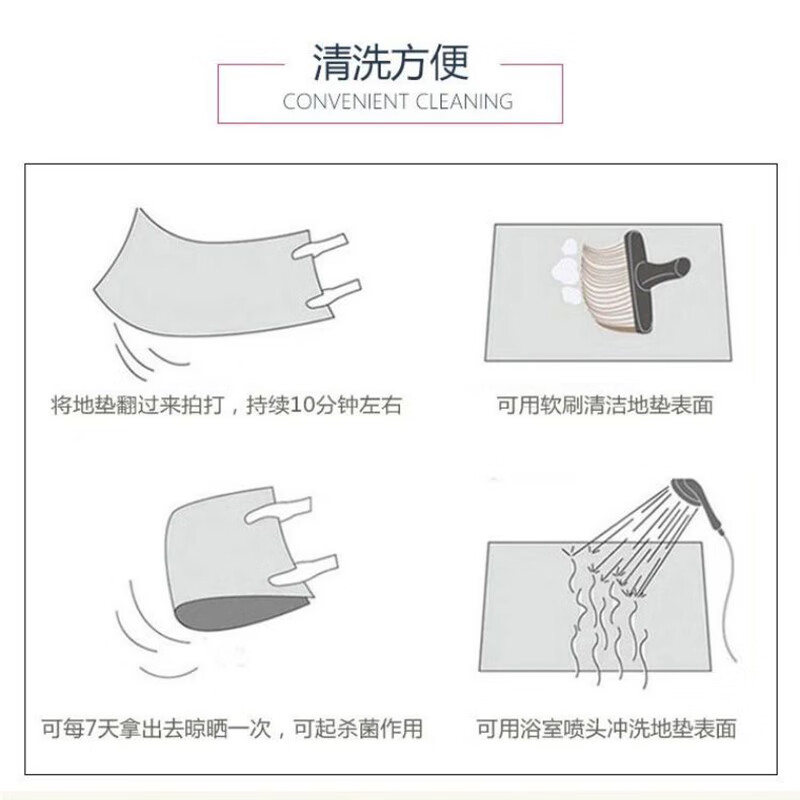 清洗方便
CONVENIENT CLEANING

将地垫翻过来拍打，持续10分钟左右

可用软刷清洁地垫表面

可每7天拿出去晾晒一次，可起杀菌作用

可用浴室喷头冲洗地垫表面