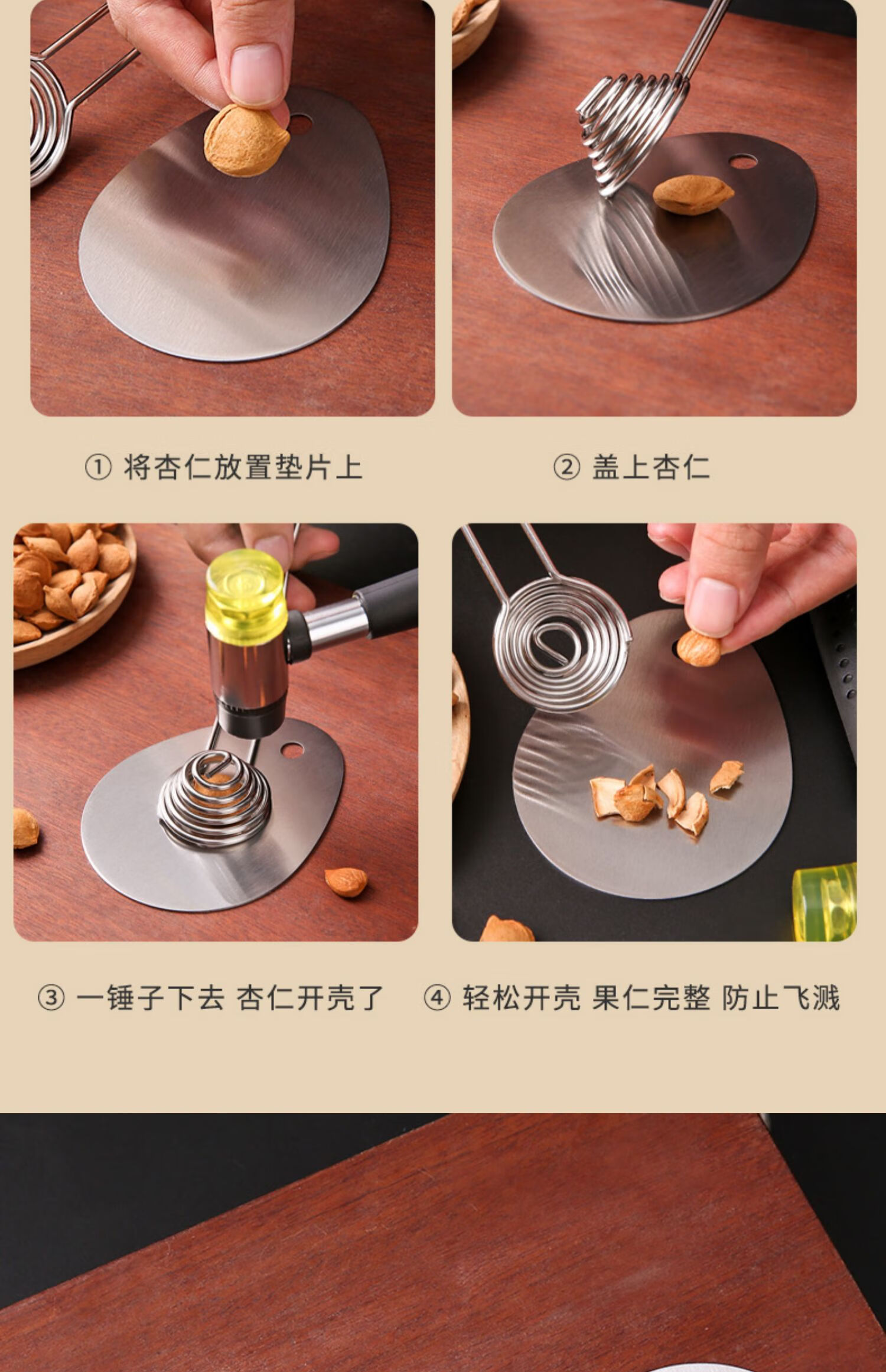 ① 将杏仁放置垫片上

② 盖上杏仁

③ 一锤子下去 杏仁开壳了

④ 轻松开壳 果仁完整 防止飞溅