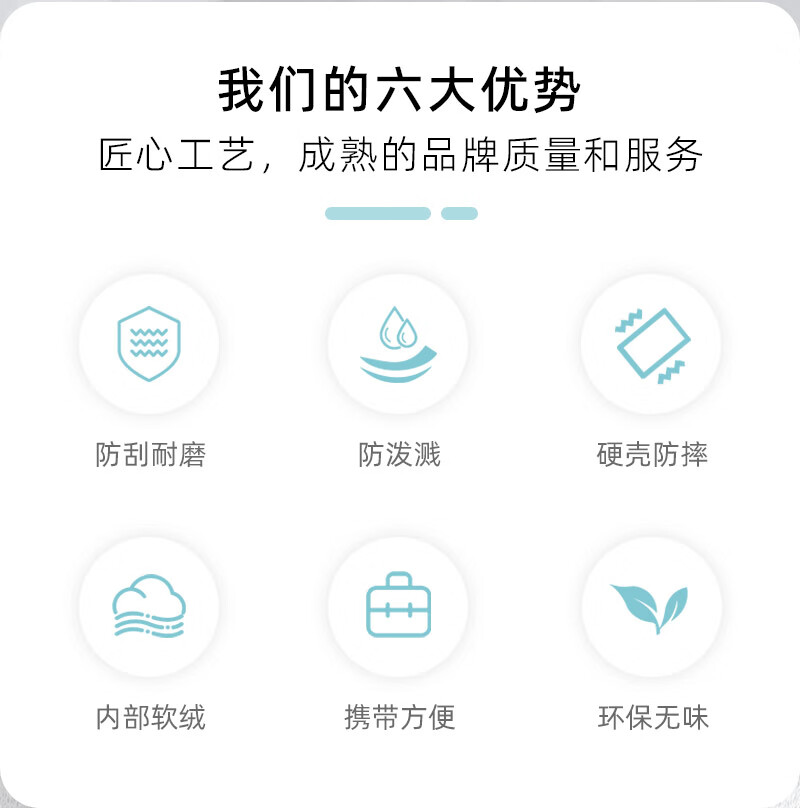 我们的六大优势

匠心工艺，成熟的品牌质量和服务

防刮耐磨

防泼溅

硬壳防摔

内部软绒

携带方便

环保无味