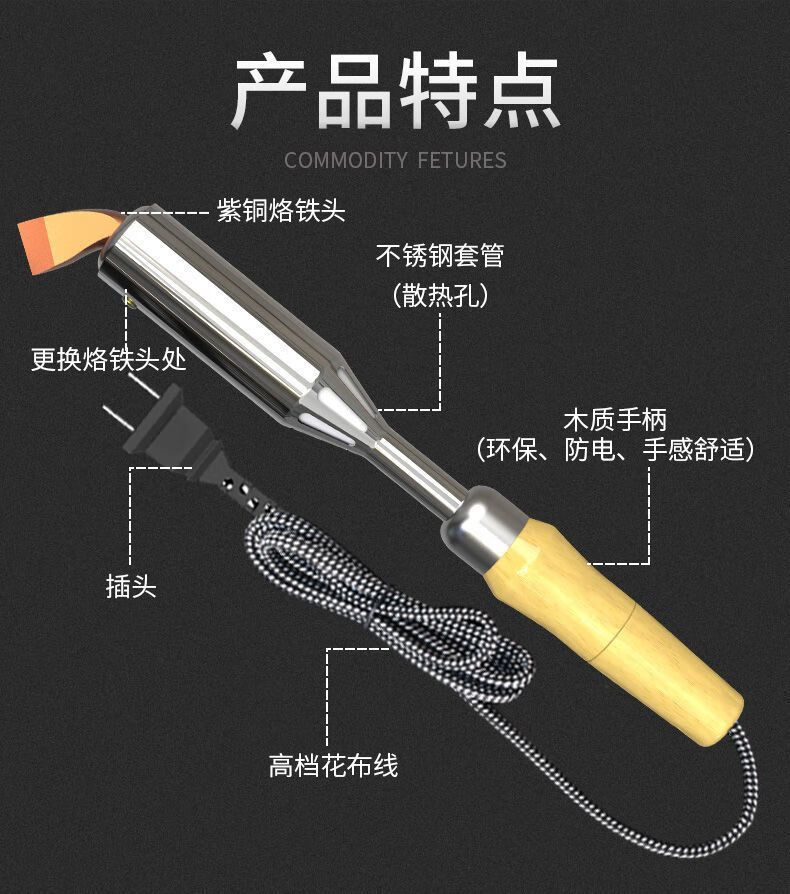 产品特点
COMMODITY FETURES

紫铜烙铁头

不锈钢套管
（散热孔）

更换烙铁头处

木质手柄
（环保、防电、手感舒适）

插头

高档花布线