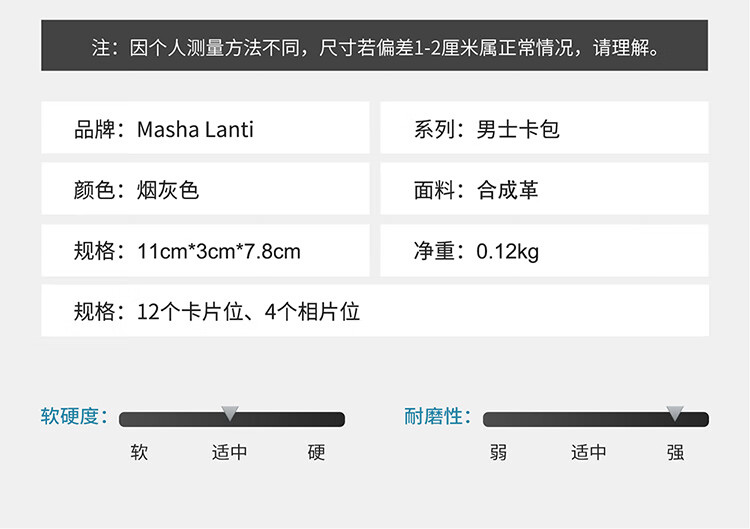 注：因个人测量方法不同，尺寸若偏差1-2厘米属正常情况，请理解。

品牌：Masha Lanti

系列：男士卡包

颜色：烟灰色

面料：合成革

规格：11cm*3cm*7.8cm

净重：0.12kg

规格：12个卡片位、4个相片位

软硬度：

软 适中 硬

耐磨性：

弱 适中 强