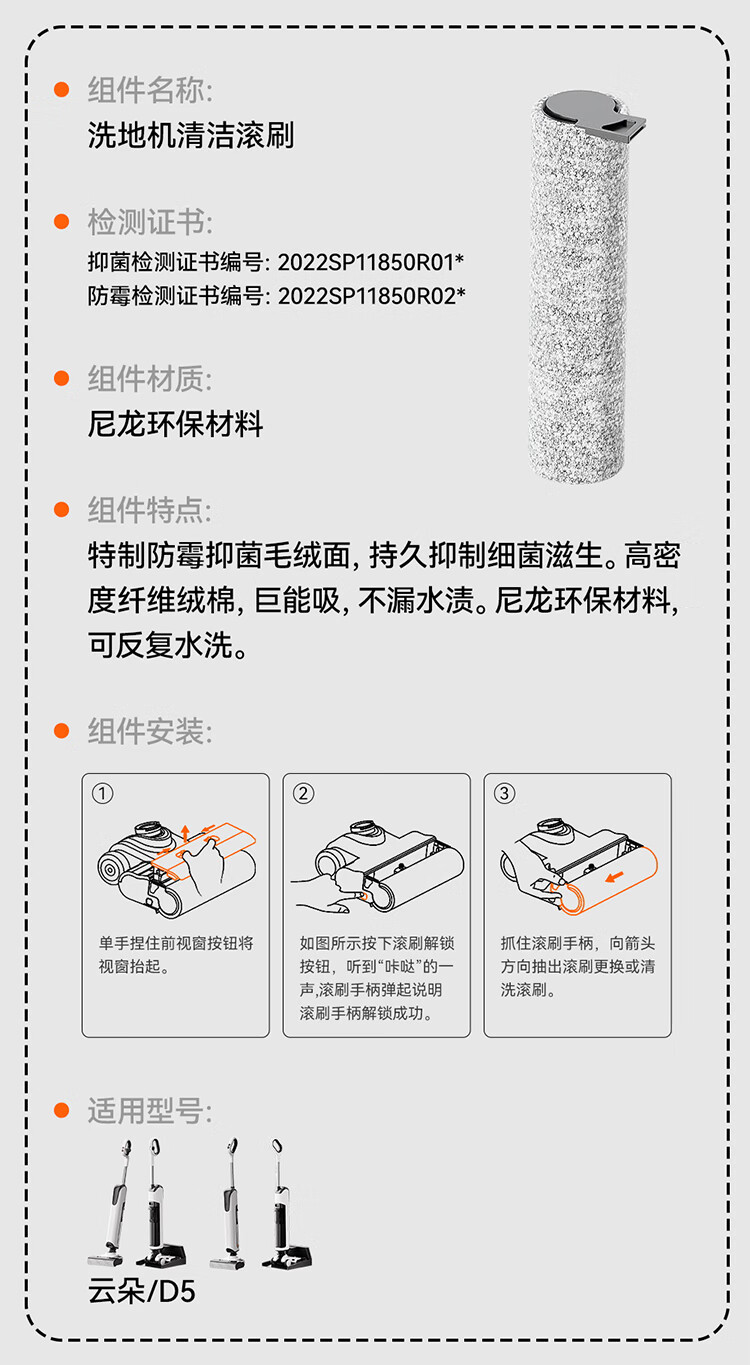 组件名称:
洗地机清洁滚刷

检测证书:
抑菌检测证书编号: 2022SP11850R01*
防霉检测证书编号: 2022SP11850R02*

组件材质:
尼龙环保材料

组件特点:
特制防霉抑菌毛绒面, 持久抑制细菌滋生。高密度纤维绒棉, 巨能吸, 不漏水渍。尼龙环保材料, 可反复水洗。

组件安装:

①
单手捏住前视窗按钮将视窗抬起。

②
如图所示按下滚刷解锁按钮，听到“咔哒”的一声,滚刷手柄弹起说明滚刷手柄解锁成功。

③
抓住滚刷手柄，向箭头方向抽出滚刷更换或清洗滚刷。

适用型号:
云朵/D5