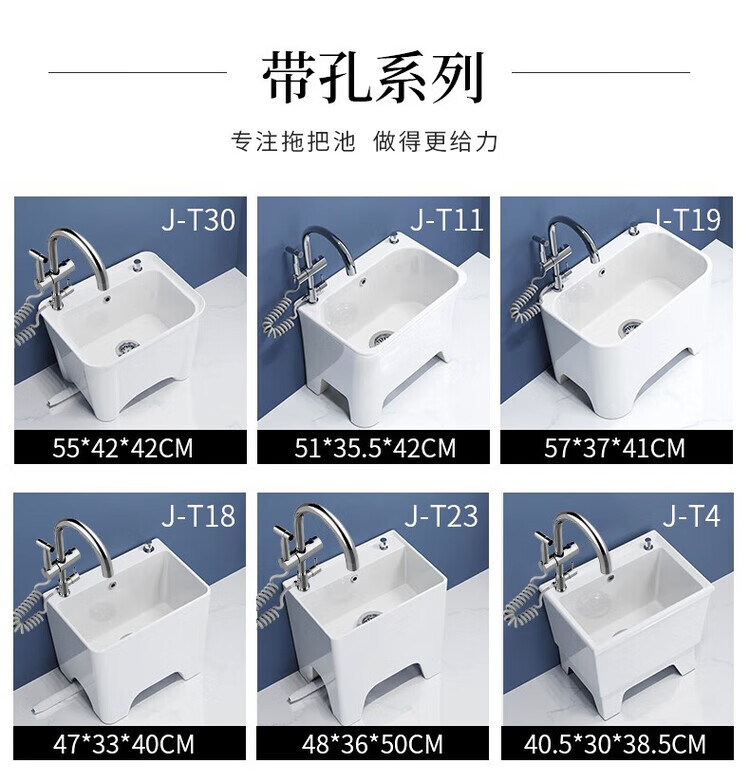 带孔系列

专注拖把池 做得更给力

J-T30
55*42*42CM

J-T11
51*35.5*42CM

J-T19
57*37*41CM

J-T18
47*33*40CM

J-T23
48*36*50CM

J-T4
40.5*30*38.5CM