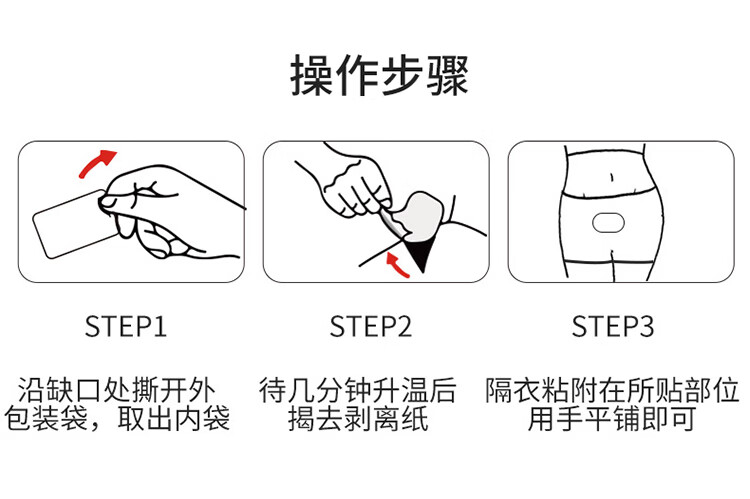 操作步骤

STEP1

沿缺口处撕开外包装袋，取出内袋

STEP2

待几分钟升温后揭去剥离纸

STEP3

隔衣粘附在所贴部位用手平铺即可