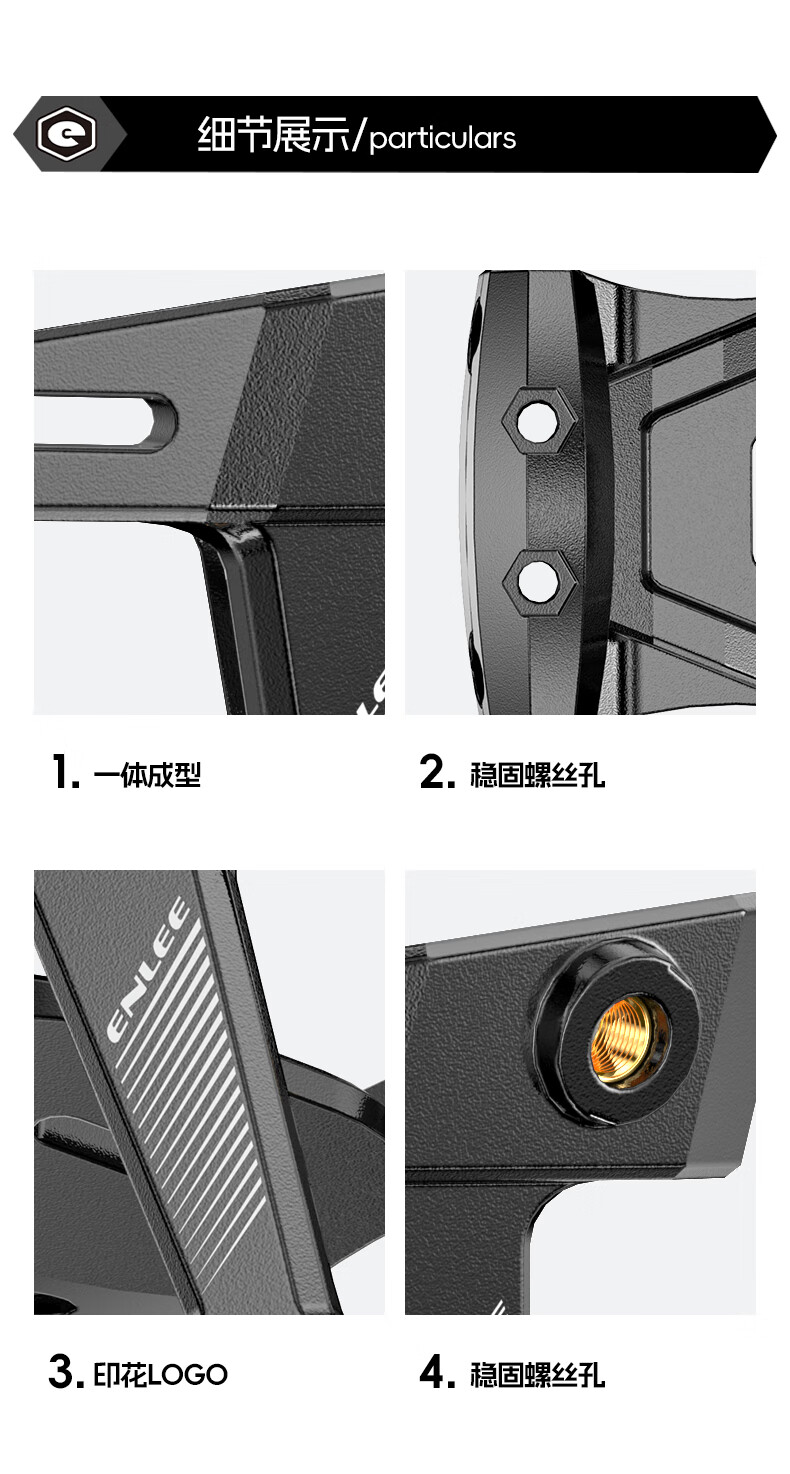 细节展示/particulars

1. 一体成型

2. 稳固螺丝孔

ENLEE

3. 印花LOGO

4. 稳固螺丝孔