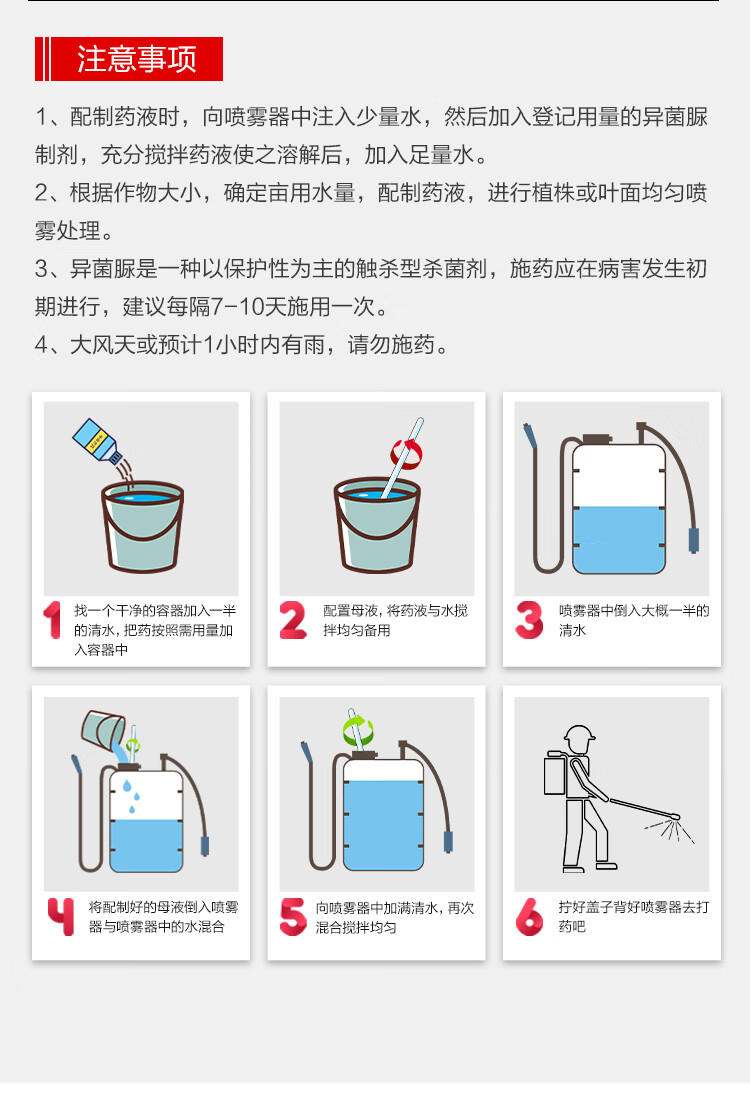 注意事项

1、配制药液时，向喷雾器中注入少量水，然后加入登记用量的异菌脲制剂，充分搅拌药液使之溶解后，加入足量水。

2、根据作物大小，确定亩用水量，配制药液，进行植株或叶面均匀喷雾处理。

3、异菌脲是一种以保护性为主的触杀型杀菌剂，施药应在病害发生初期进行，建议每隔7-10天施用一次。

4、大风天或预计1小时内有雨，请勿施药。

1 找一个干净的容器加入一半的清水，把药按照需用量加入容器中

2 配置母液，将药液与水搅拌均匀备用

3 喷雾器中倒入大概一半的清水

4 将配制好的母液倒入喷雾器与喷雾器中的水混合

5 向喷雾器中加满清水，再次混合搅拌均匀

6 拧好盖子背好喷雾器去打药吧