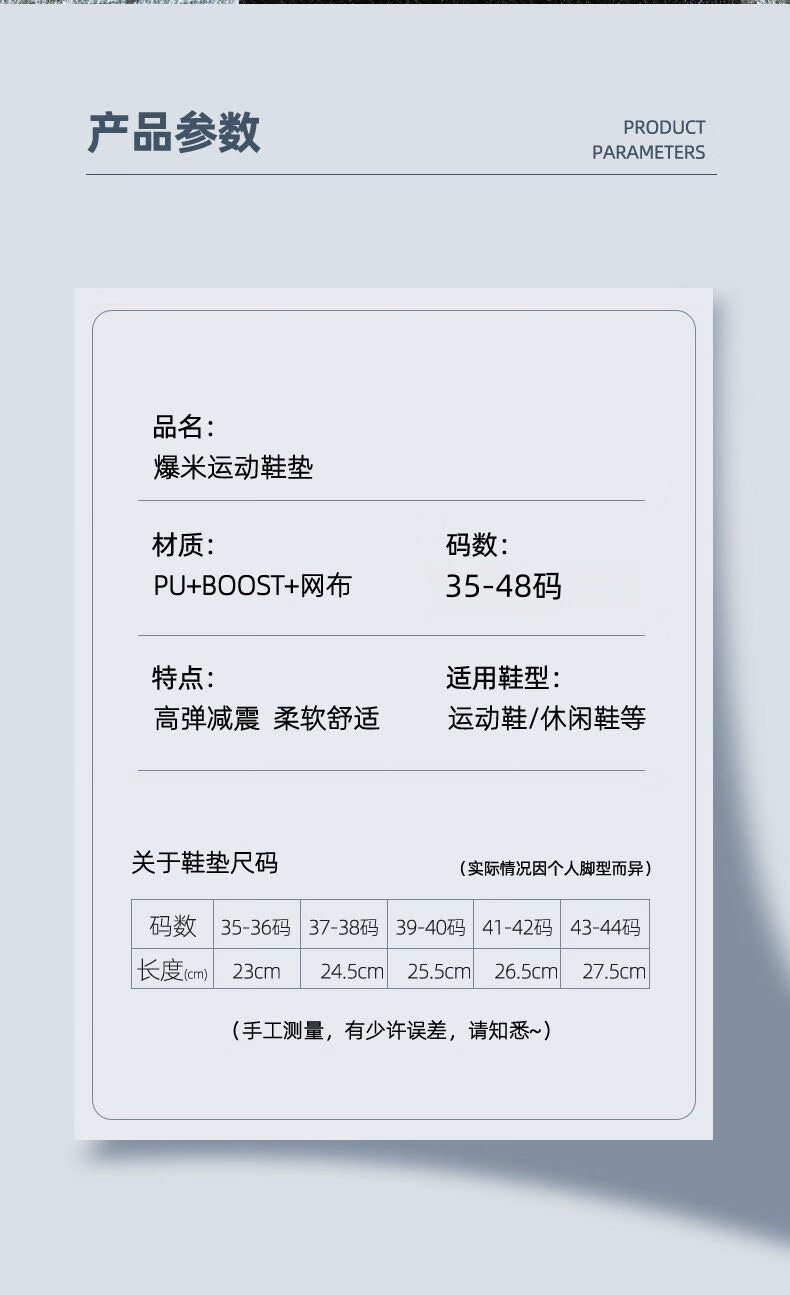 产品参数

PRODUCT PARAMETERS

品名：
爆米运动鞋垫

材质：
PU+BOOST+网布

码数：
35-48码

特点：
高弹减震 柔软舒适

适用鞋型：
运动鞋/休闲鞋等

关于鞋垫尺码

（实际情况因个人脚型而异）

| 码数 | 35-36码 | 37-38码 | 39-40码 | 41-42码 | 43-44码 |
|---|---|---|---|---|---|
| 长度(cm) | 23cm | 24.5cm | 25.5cm | 26.5cm | 27.5cm |

（手工测量，有少许误差，请知悉~）