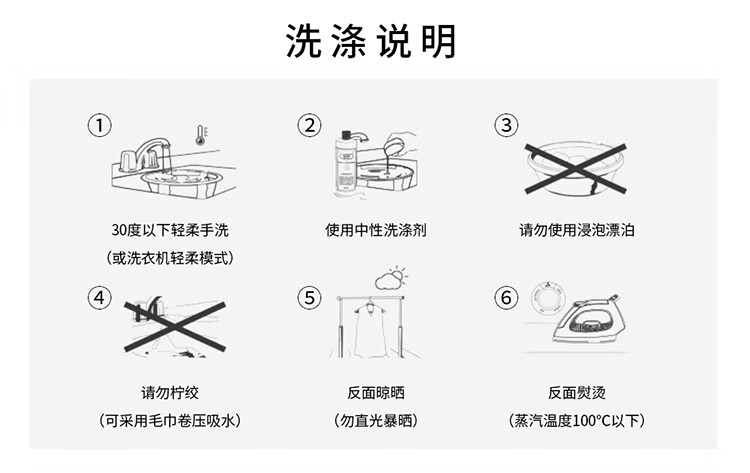 洗涤说明

①

30度以下轻柔手洗
（或洗衣机轻柔模式）

②

使用中性洗涤剂

③

请勿使用浸泡漂泊

④

请勿柠绞
（可采用毛巾卷压吸水）

⑤

反面晾晒
（勿直光暴晒）

⑥

反面熨烫
（蒸汽温度100°C以下）