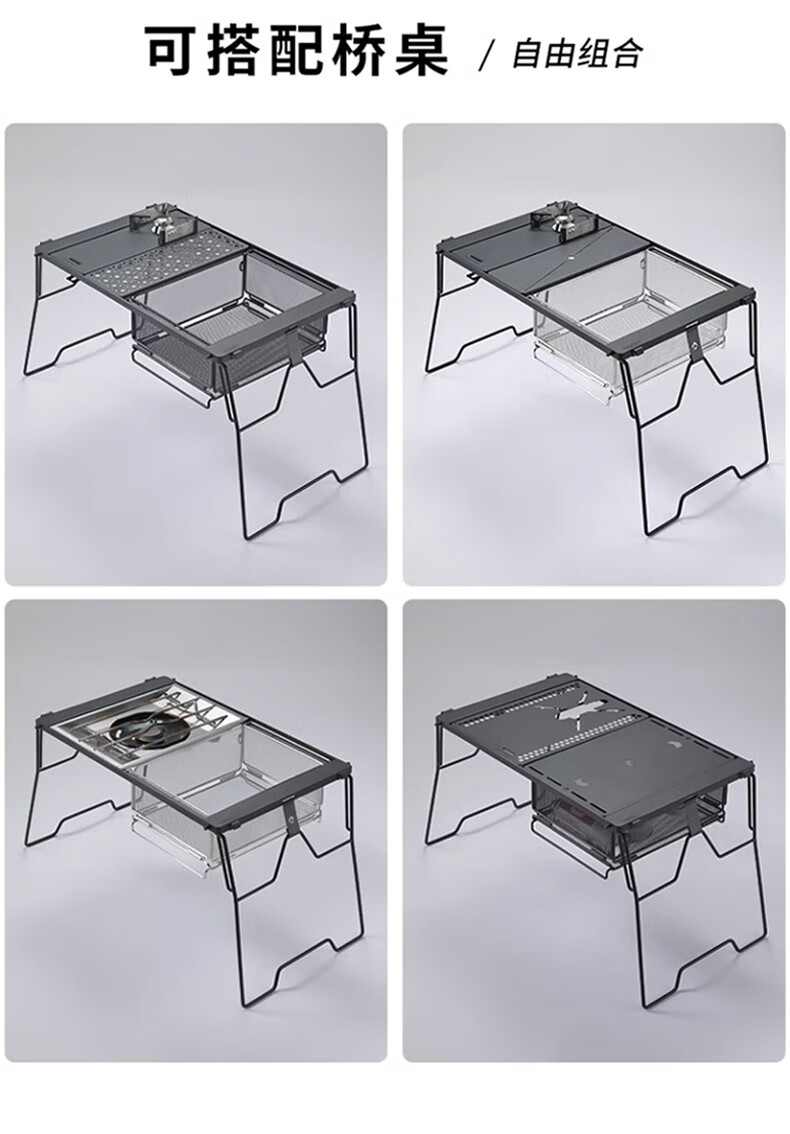 可搭配桥桌 / 自由组合