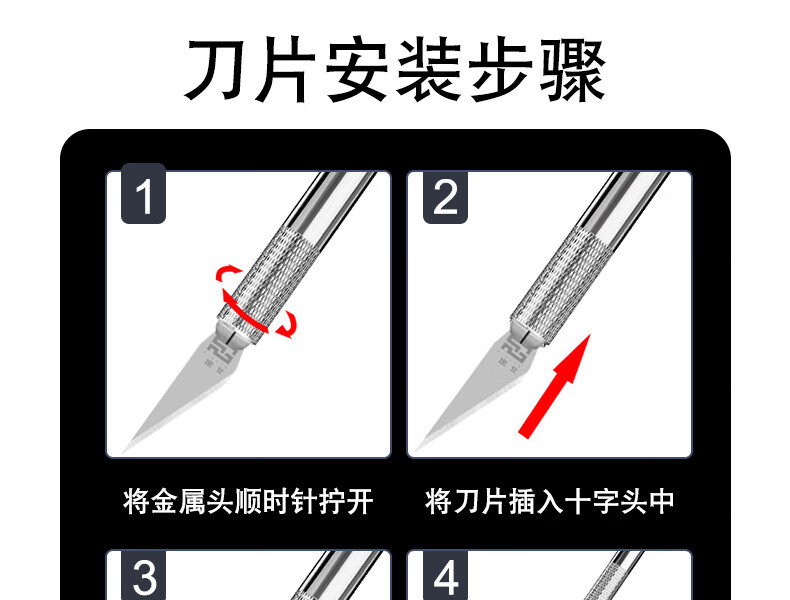 刀片安装步骤

1

将金属头顺时针拧开

2

将刀片插入十字头中

3

4