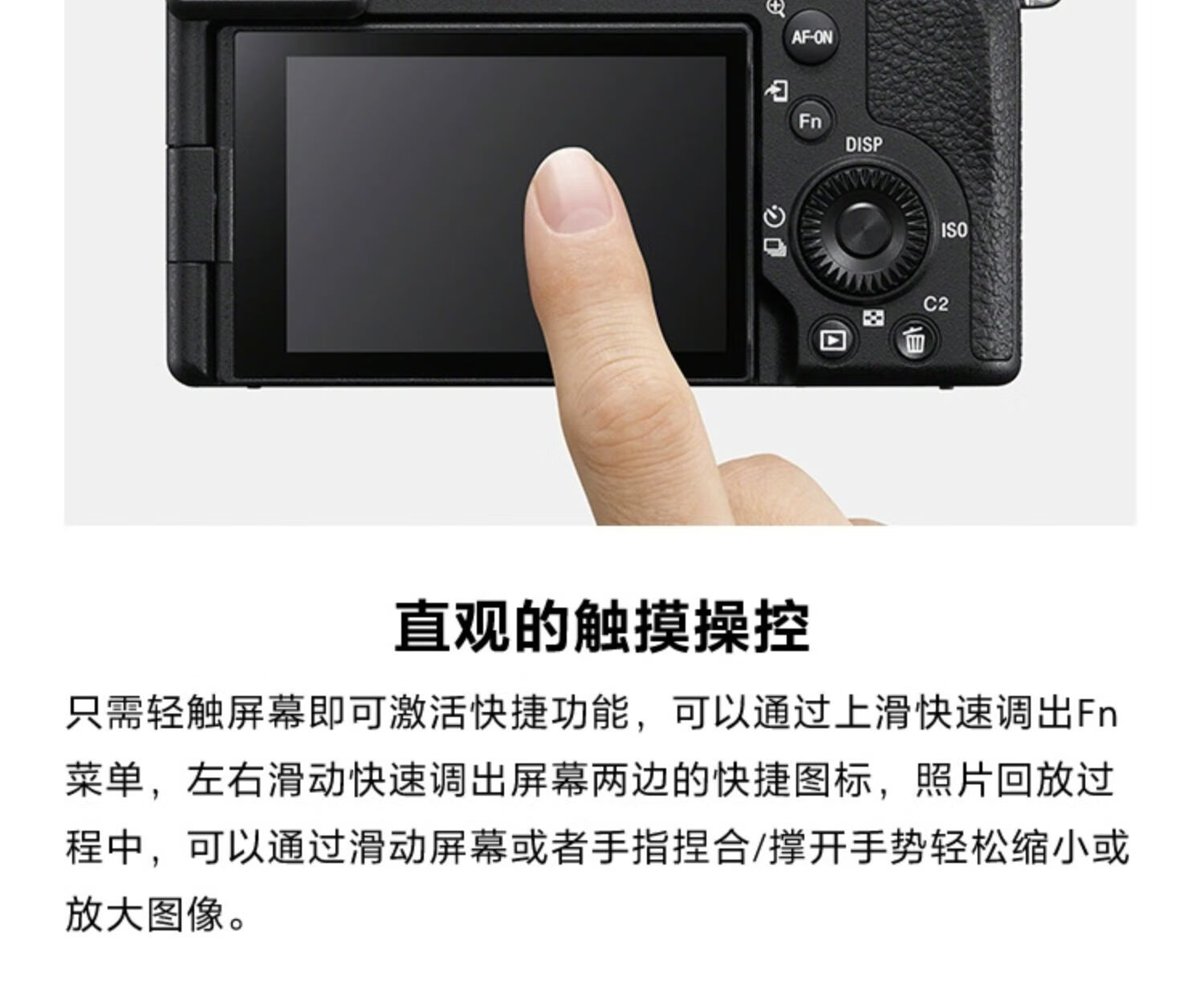 AF-ON
Fn
DISP
ISO
C2

直观的触摸操控

只需轻触屏幕即可激活快捷功能，可以通过上滑快速调出Fn菜单，左右滑动快速调出屏幕两边的快捷图标，照片回放过程中，可以通过滑动屏幕或者手指捏合/撑开手势轻松缩小或放大图像。