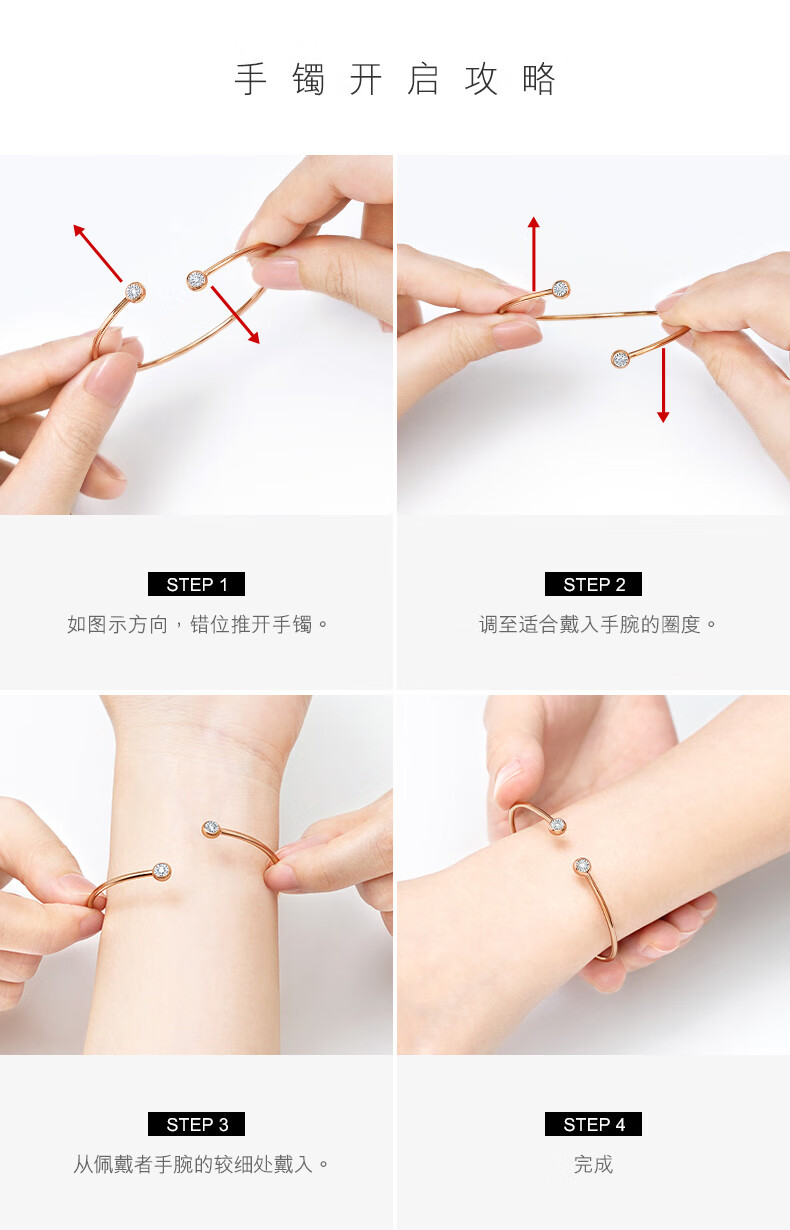 手镯开启攻略

STEP 1
如图示方向，错位推开手镯。

STEP 2
调至适合戴入手腕的圈度。

STEP 3
从佩戴者手腕的较细处戴入。

STEP 4
完成