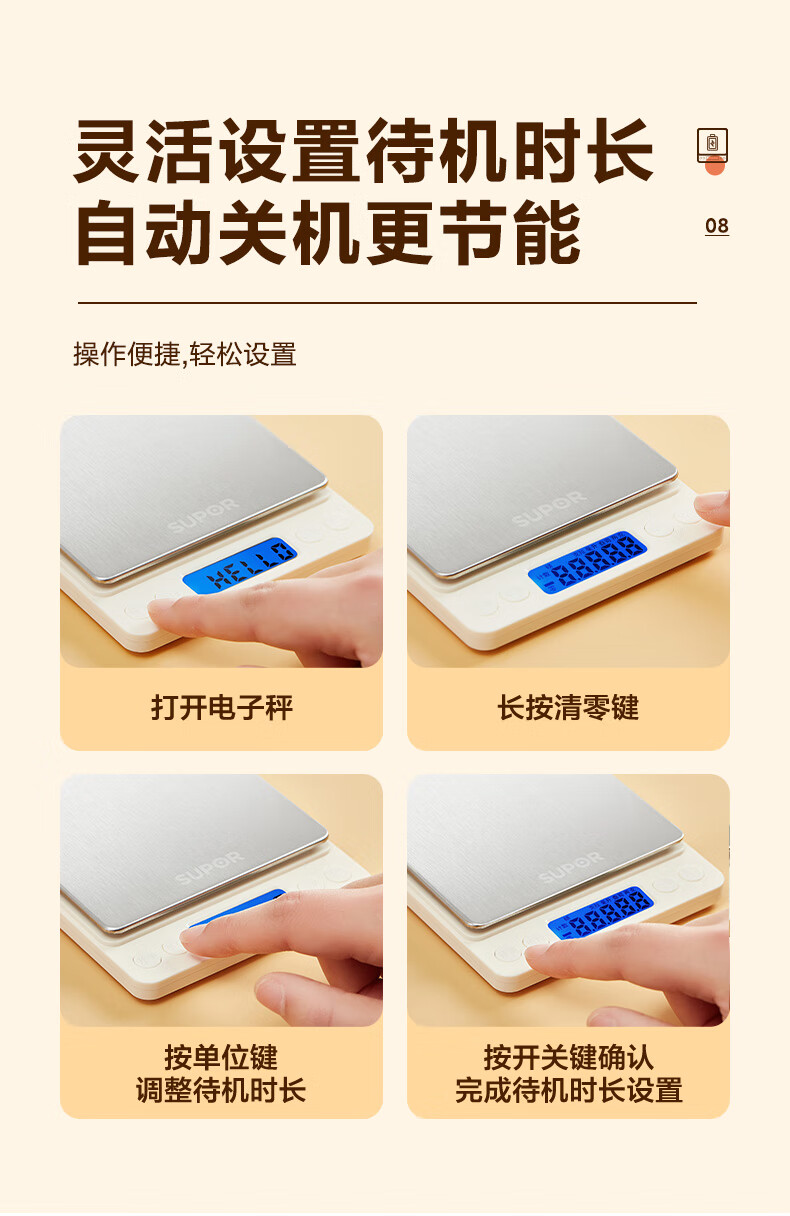 灵活设置待机时长
自动关机更节能

08

操作便捷,轻松设置

SUPOR
HELLO
打开电子秤

SUPOR
88888
长按清零键

SUPOR
按单位键
调整待机时长

SUPOR
88888
按开关键确认
完成待机时长设置