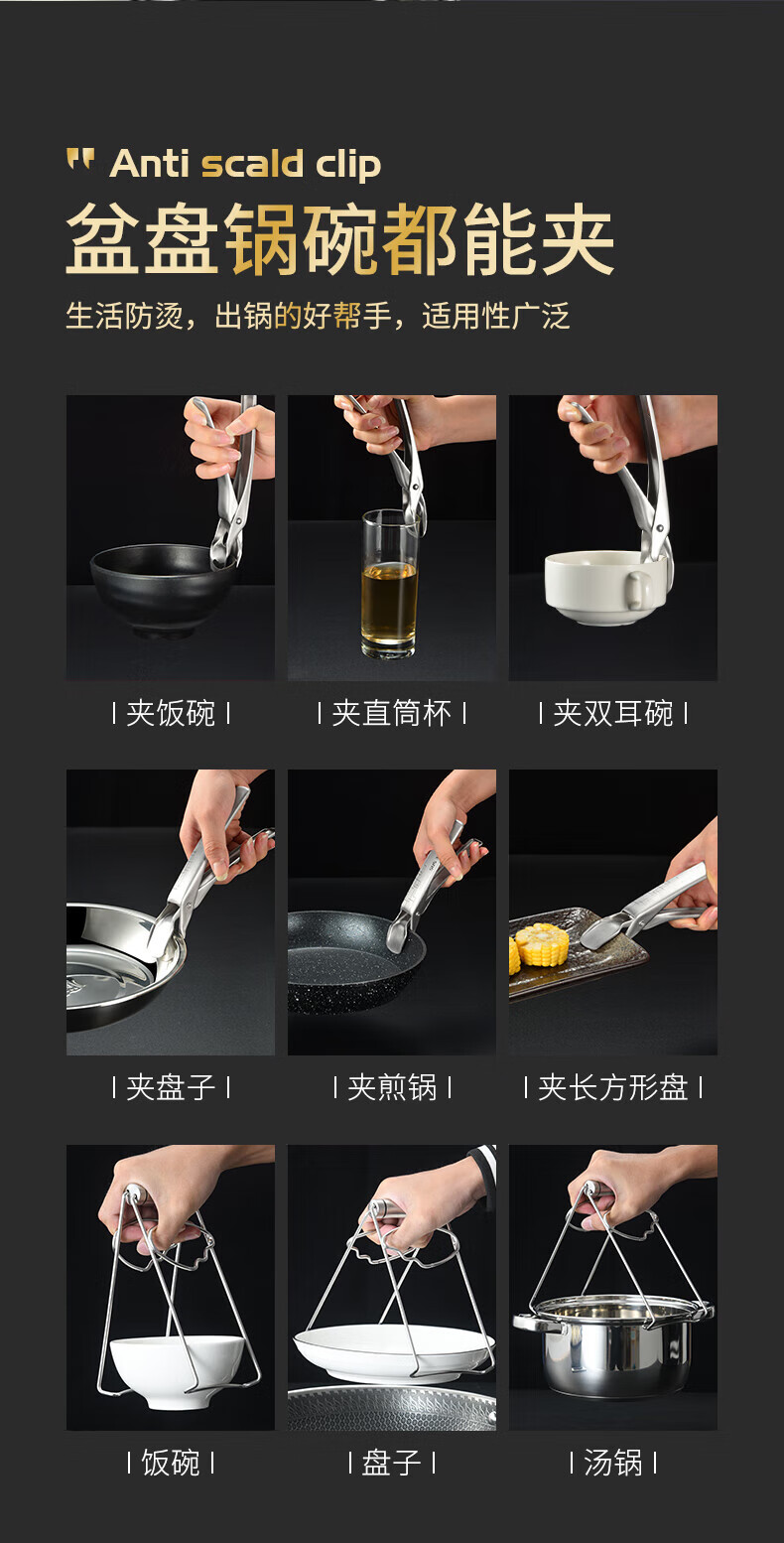 " Anti scald clip

盆盘锅碗都能夹

生活防烫，出锅的好帮手，适用性广泛

| 夹饭碗 |

| 夹直筒杯 |

| 夹双耳碗 |

| 夹盘子 |

| 夹煎锅 |

| 夹长方形盘 |

| 饭碗 |

| 盘子 |

| 汤锅 |