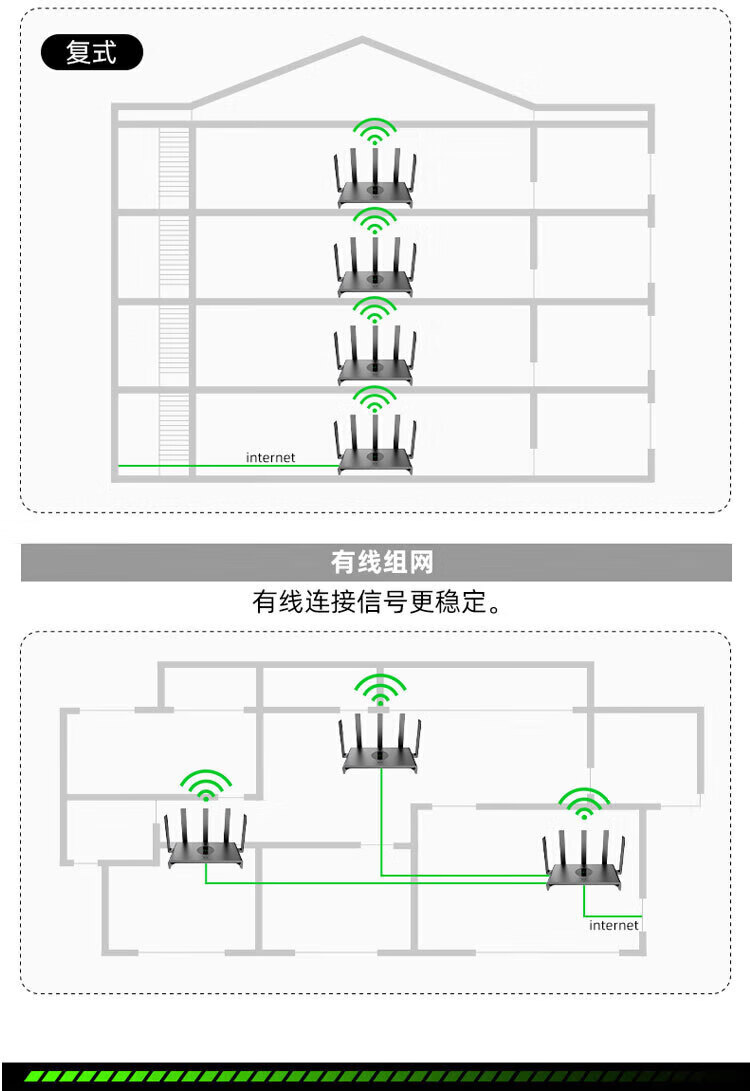 复式

internet

有线组网

有线连接信号更稳定。

internet