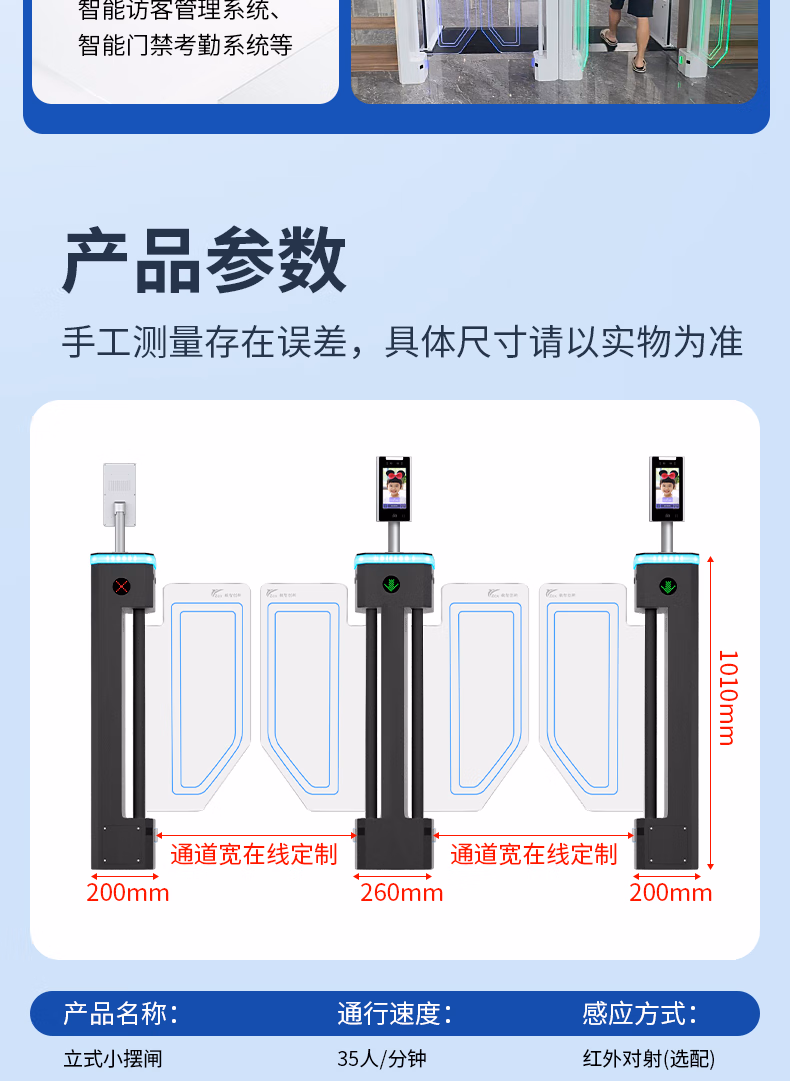 智能访客管理系统、
智能门禁考勤系统等

产品参数

手工测量存在误差，具体尺寸请以实物为准

1010mm

通道宽在线定制

通道宽在线定制

200mm

260mm

200mm

| 产品名称： | 通行速度： | 感应方式： |
|---|---|---|
| 立式小摆闸 | 35人/分钟 | 红外对射(选配) |