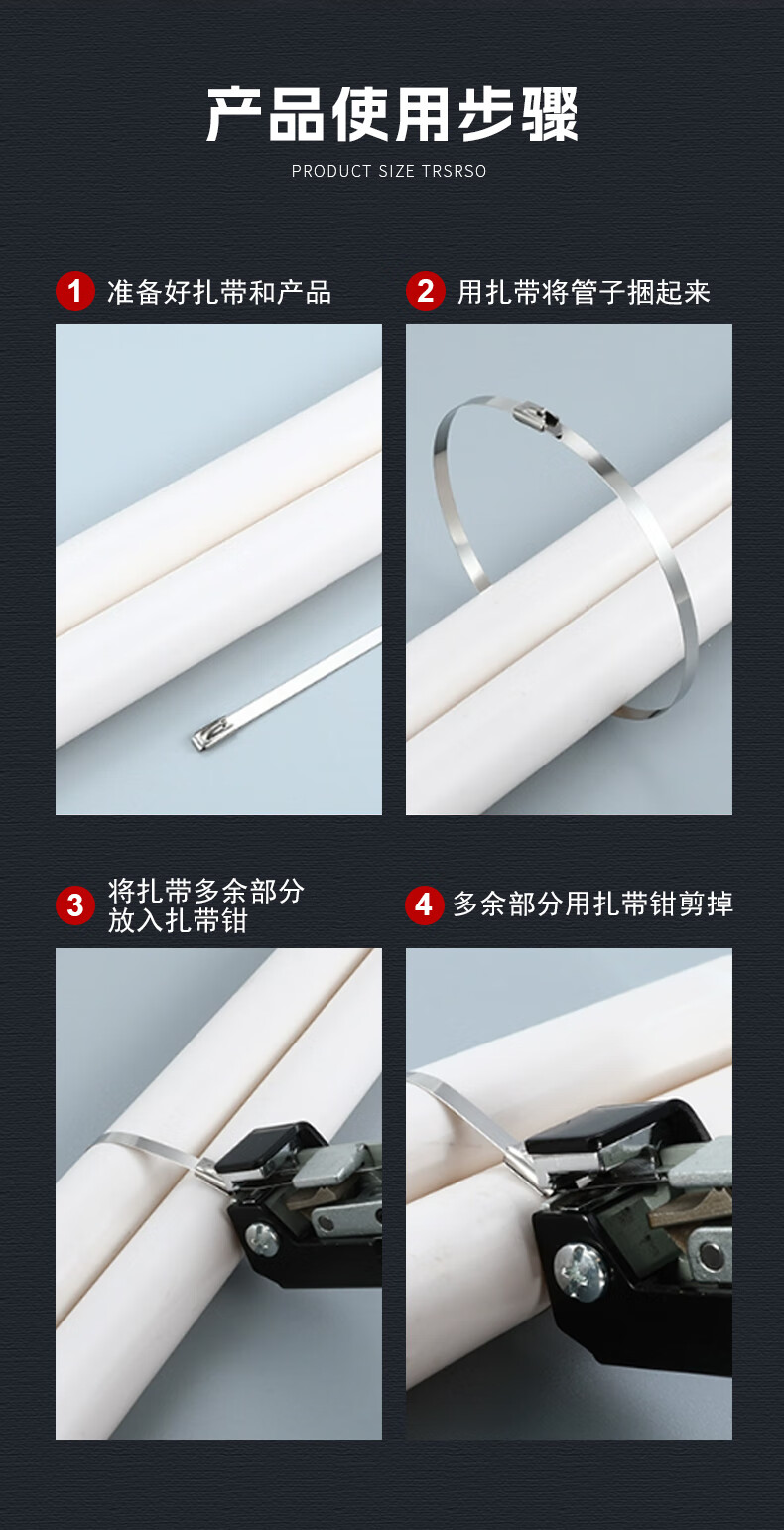 产品使用步骤

PRODUCT SIZE TRSRSO

1 准备好扎带和产品

2 用扎带将管子捆起来

3 将扎带多余部分放入扎带钳

4 多余部分用扎带钳剪掉