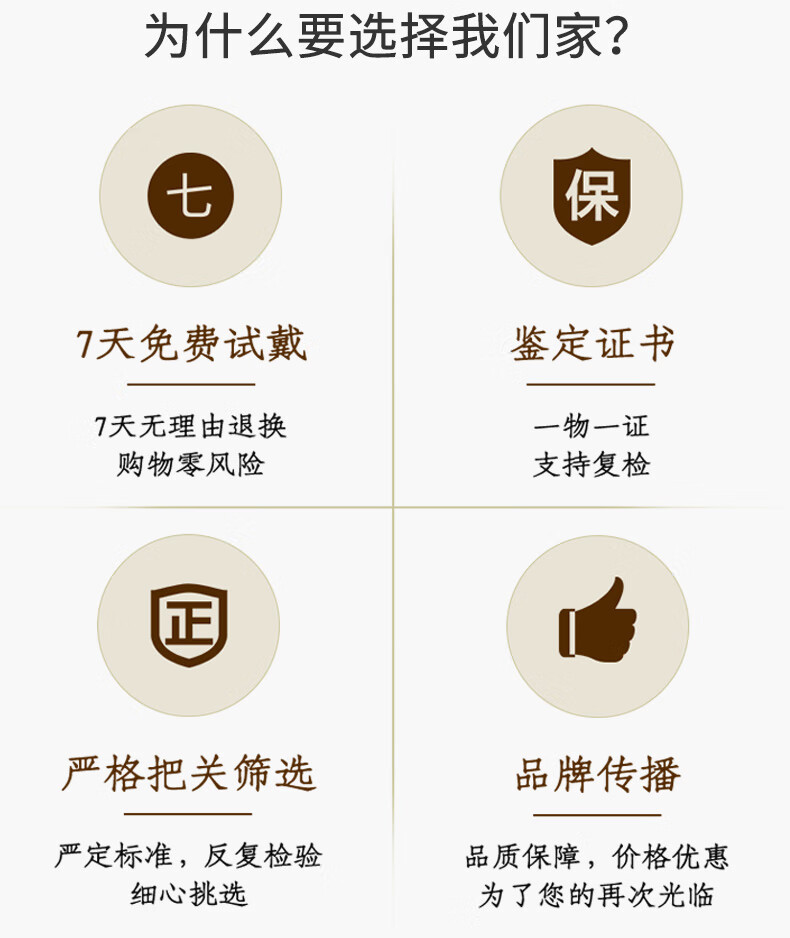 为什么要选择我们家?

七

7天免费试戴

7天无理由退换
购物零风险

保

鉴定证书

一物一证
支持复检

正

严格把关筛选

严定标准，反复检验
细心挑选

品牌传播

品质保障，价格优惠
为了您的再次光临