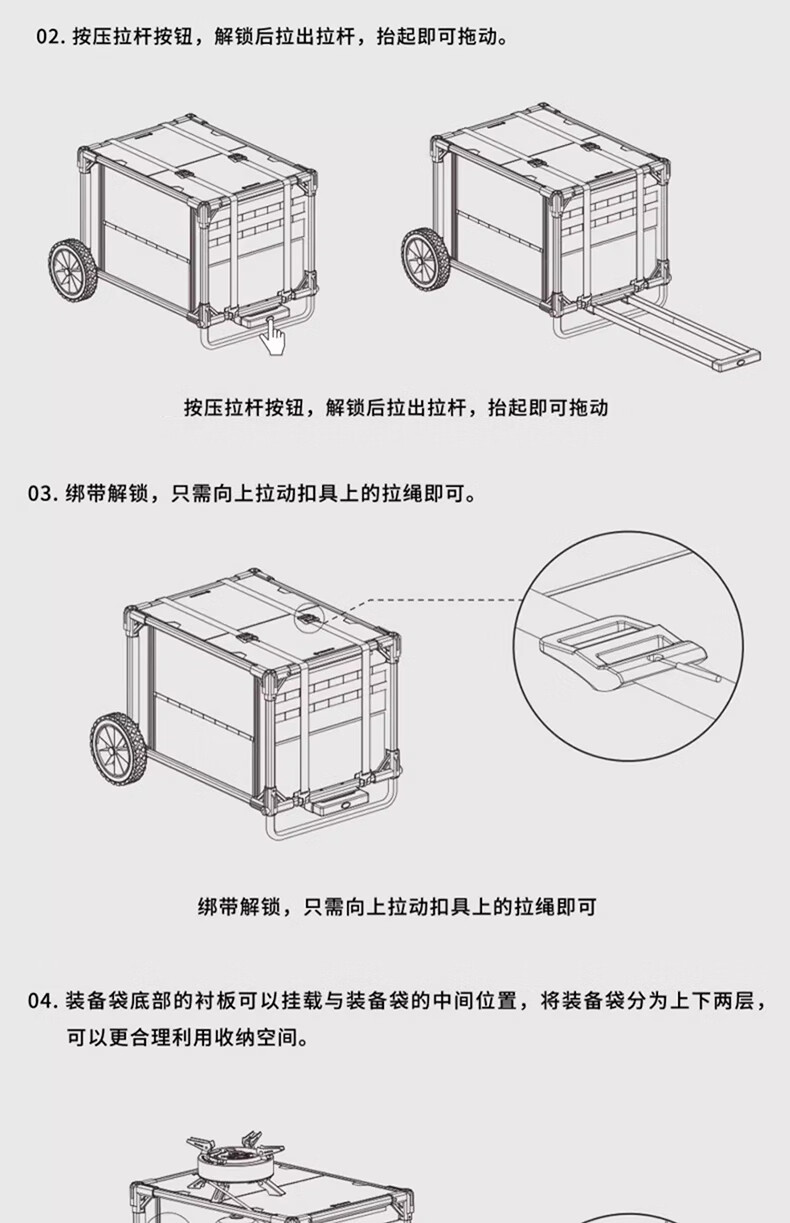 02. 按压拉杆按钮，解锁后拉出拉杆，抬起即可拖动。

按压拉杆按钮，解锁后拉出拉杆，抬起即可拖动

03. 绑带解锁，只需向上拉动扣具上的拉绳即可。

绑带解锁，只需向上拉动扣具上的拉绳即可

04. 装备袋底部的衬板可以挂载与装备袋的中间位置，将装备袋分为上下两层，可以更合理利用收纳空间。