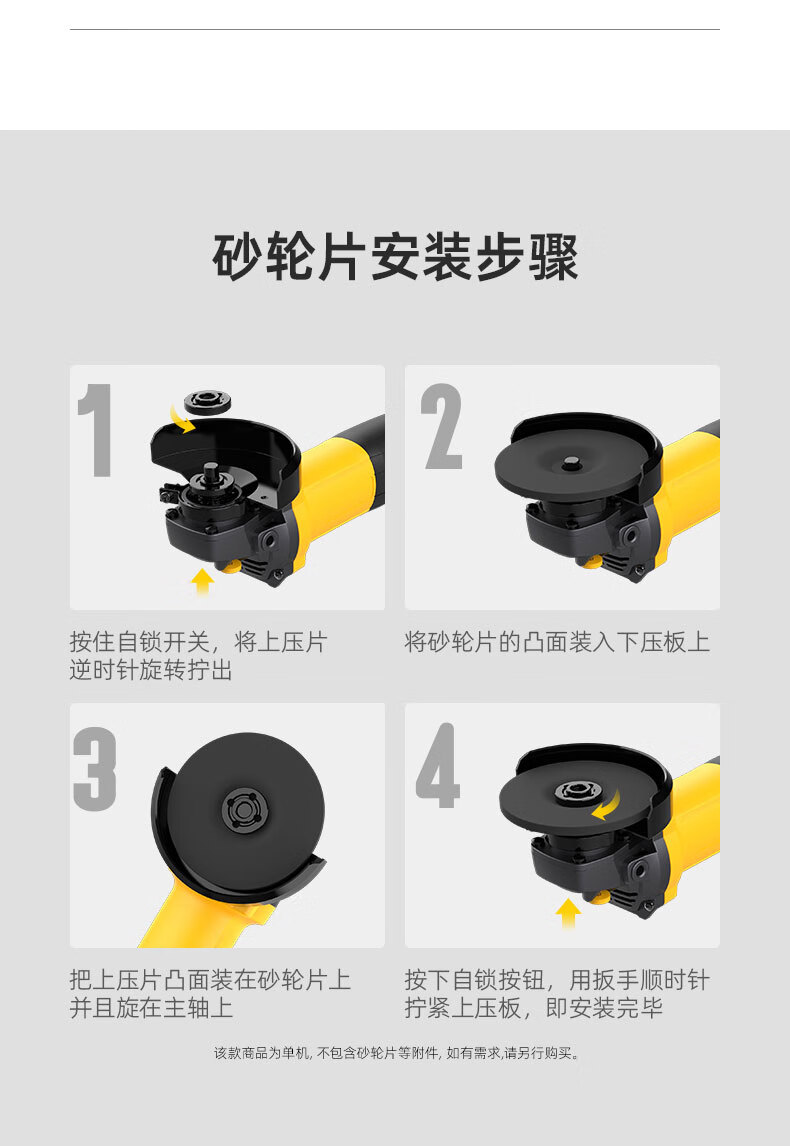 砂轮片安装步骤

1

按住自锁开关，将上压片逆时针旋转拧出

2

将砂轮片的凸面装入下压板上

3

把上压片凸面装在砂轮片上并且旋在主轴上

4

按下自锁按钮，用扳手顺时针拧紧上压板，即安装完毕

该款商品为单机, 不包含砂轮片等附件, 如有需求,请另行购买。