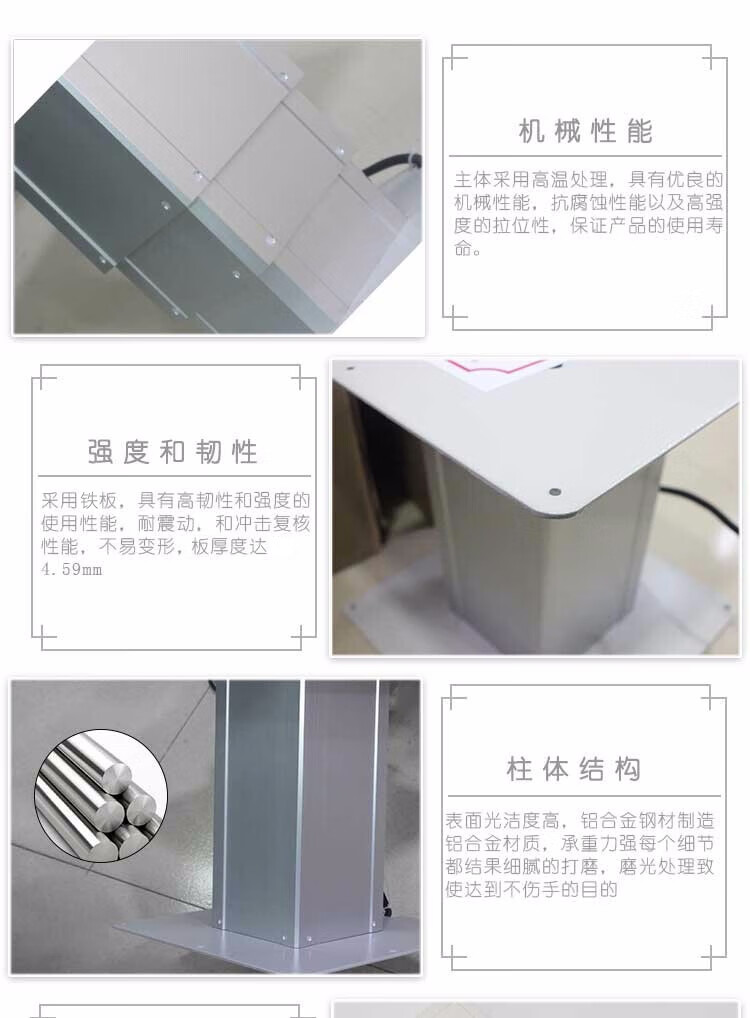 机械性能

主体采用高温处理，具有优良的机械性能，抗腐蚀性能以及高强度的拉位性，保证产品的使用寿命。

强度和韧性

采用铁板，具有高韧性和强度的使用性能，耐震动，和冲击复核性能，不易变形，板厚度达4.59mm

柱体结构

表面光洁度高，铝合金钢材制造铝合金材质，承重力强每个细节都结果细腻的打磨，磨光处理致使达到不伤手的目的