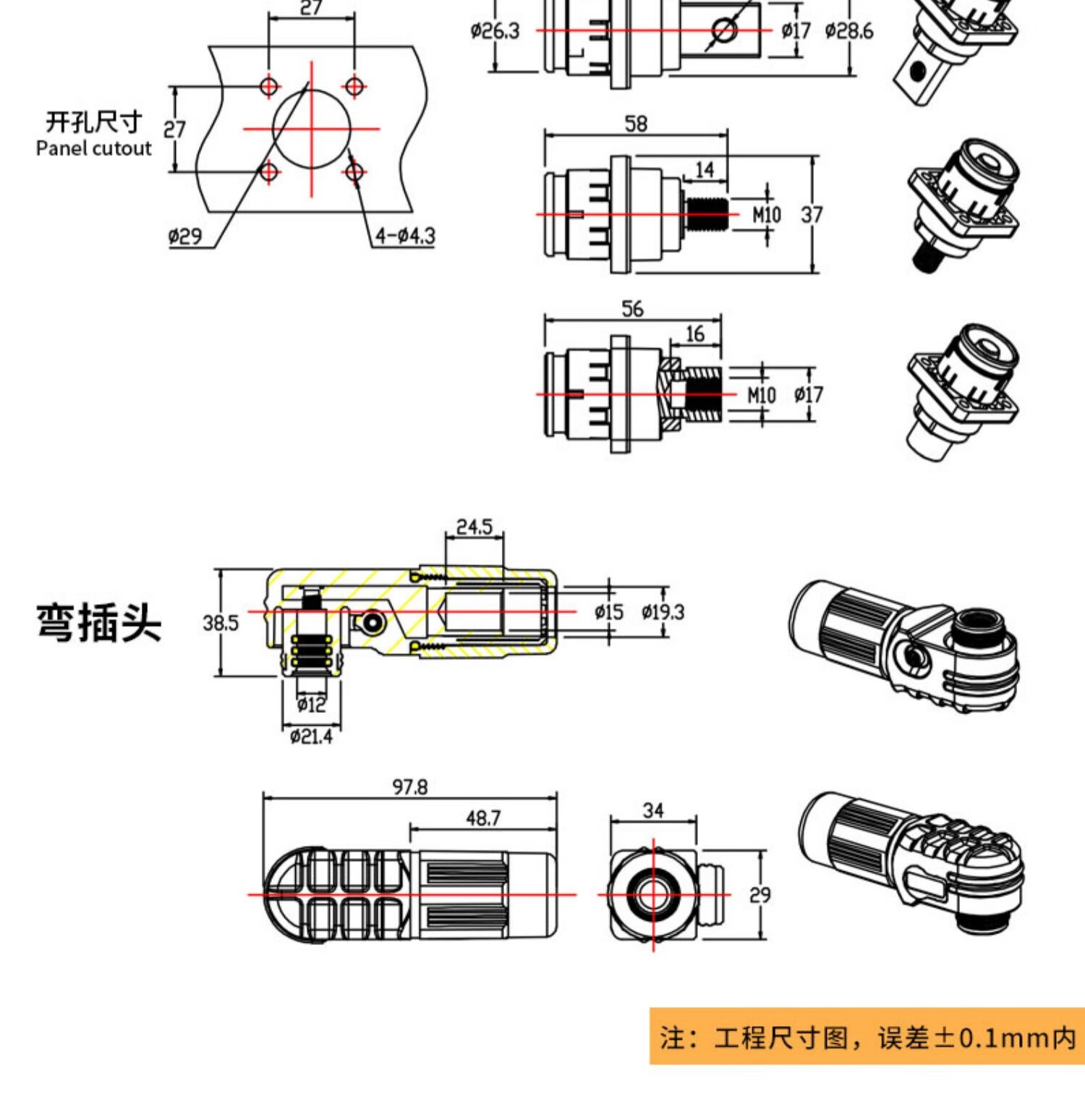 27

开孔尺寸
Panel cutout

27

ø29

4-ø4.3

ø26.3

ø17 ø28.6

58

14

M10 37

56

16

M10 ø17

弯插头

24.5

38.5

ø15 ø19.3

ø12

ø21.4

97.8

48.7

34

29

注：工程尺寸图，误差±0.1mm内