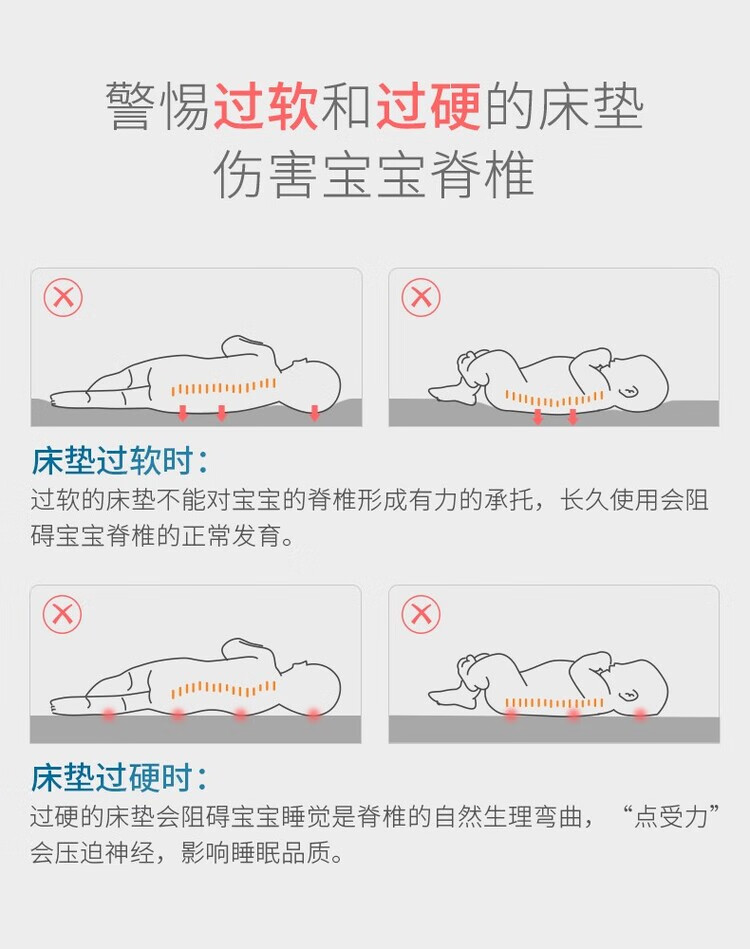 警惕过软和过硬的床垫
伤害宝宝脊椎

床垫过软时：
过软的床垫不能对宝宝的脊椎形成有力的承托，长久使用会阻碍宝宝脊椎的正常发育。

床垫过硬时：
过硬的床垫会阻碍宝宝睡觉是脊椎的自然生理弯曲，“点受力”会压迫神经，影响睡眠品质。