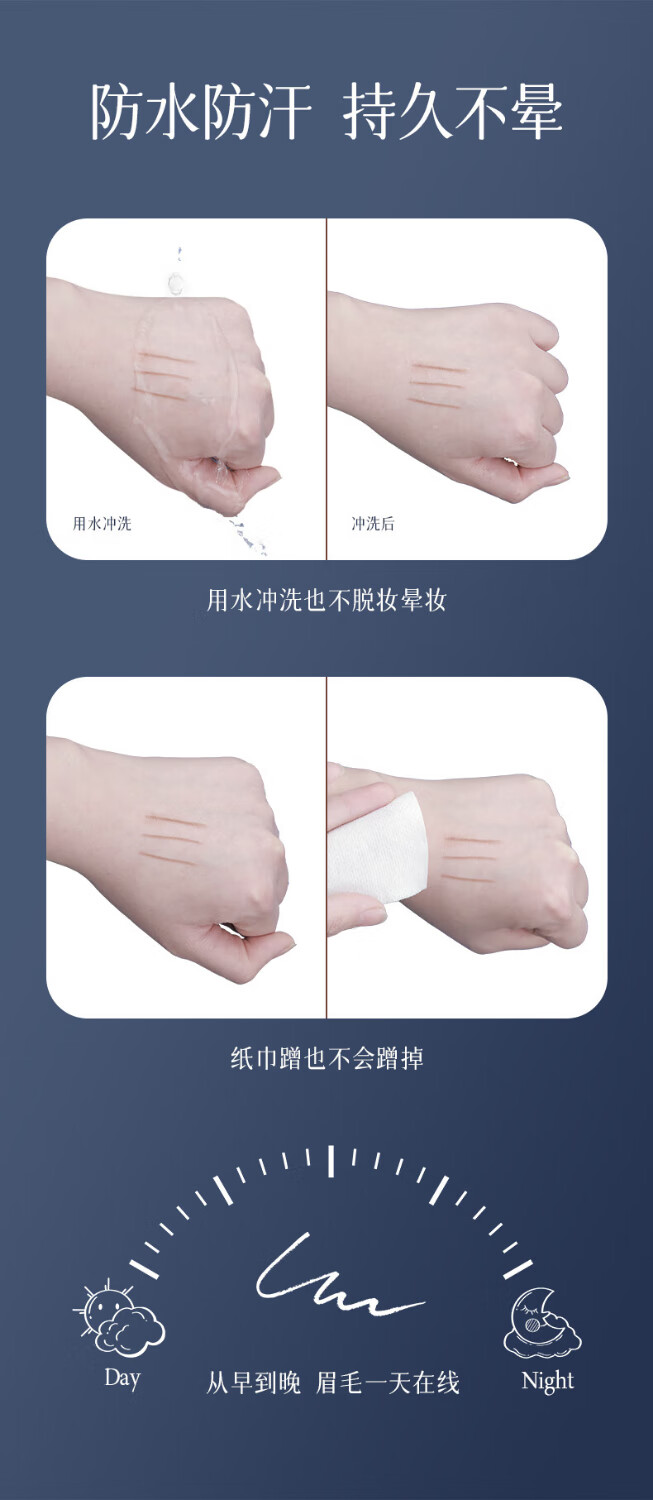 防水防汗 持久不晕

用水冲洗

冲洗后

用水冲洗也不脱妆晕妆

纸巾蹭也不会蹭掉

Day

从早到晚 眉毛一天在线

Night