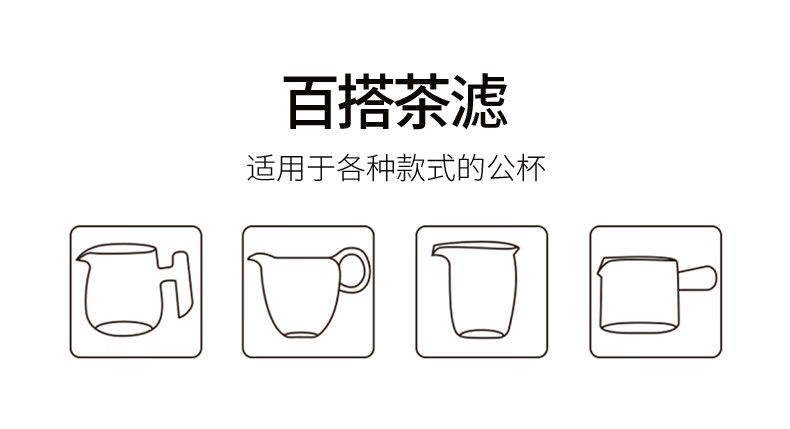 百搭茶滤

适用于各种款式的公杯