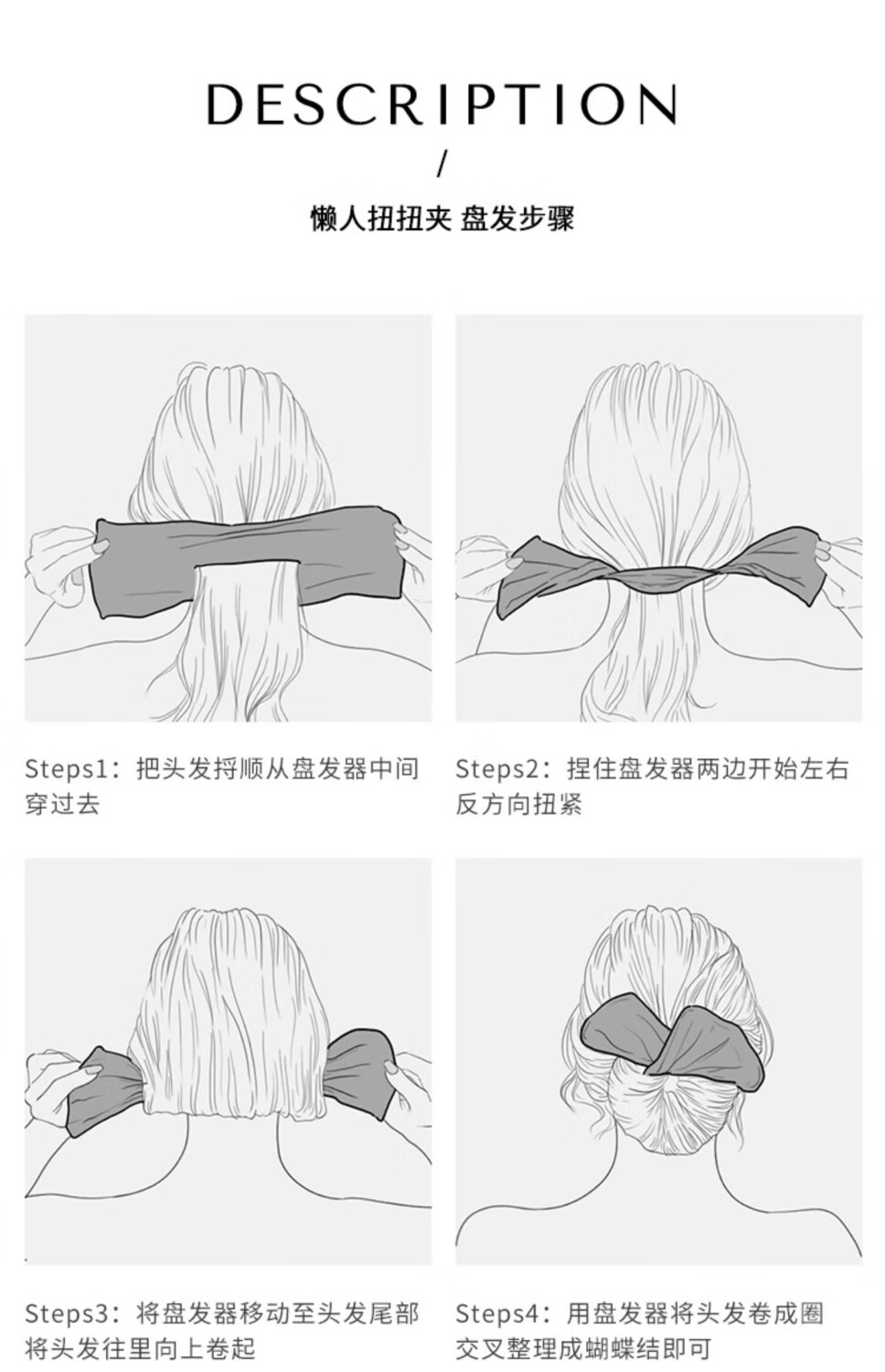 DESCRIPTION

/

懒人扭扭夹 盘发步骤

Steps1：把头发捋顺从盘发器中间穿过去

Steps2：捏住盘发器两边开始左右反方向扭紧

Steps3：将盘发器移动至头发尾部将头发往里向上卷起

Steps4：用盘发器将头发卷成圈交叉整理成蝴蝶结即可