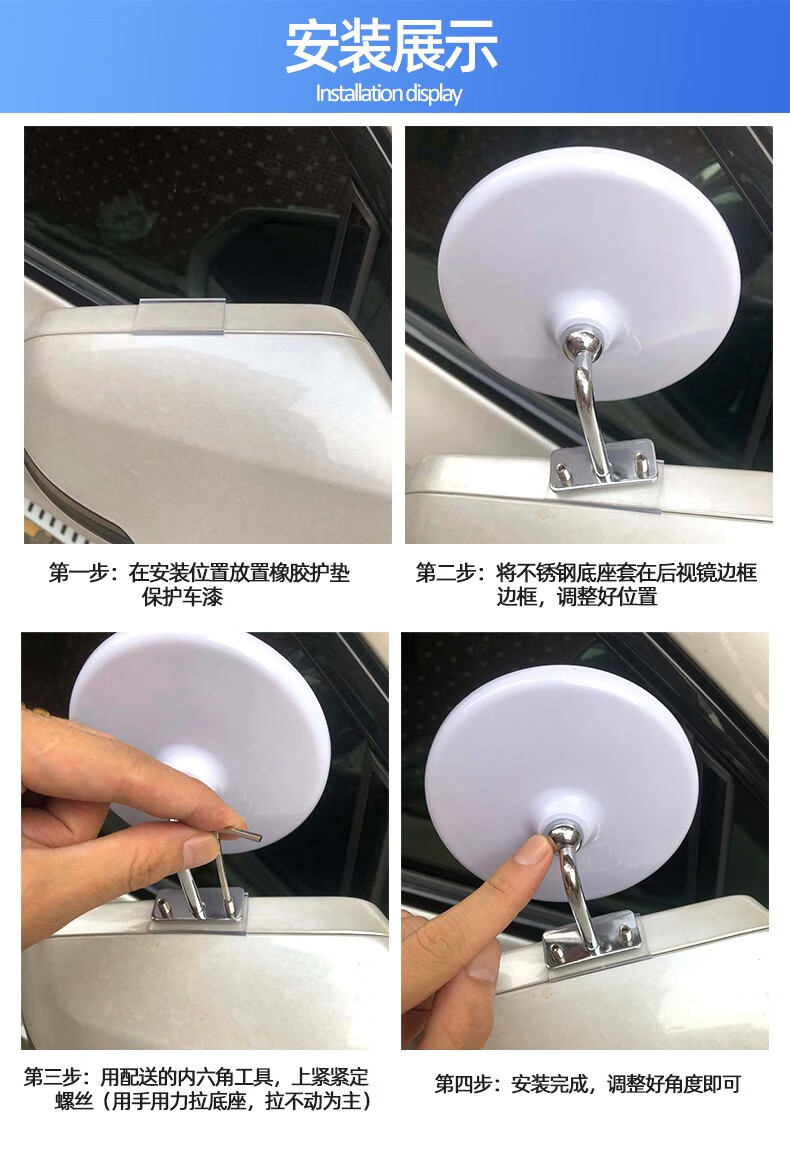 安装展示
Installation display

第一步：在安装位置放置橡胶护垫保护车漆

第二步：将不锈钢底座套在后视镜边框边框，调整好位置

第三步：用配送的内六角工具，上紧紧定螺丝（用手用力拉底座，拉不动为主）

第四步：安装完成，调整好角度即可