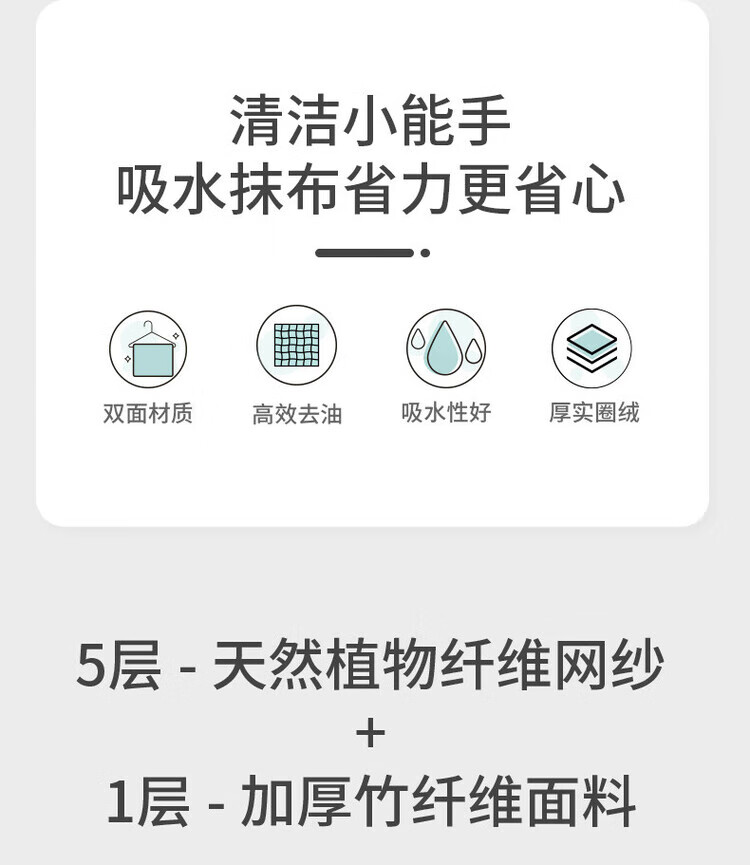 清洁小能手
吸水抹布省力更省心

双面材质 高效去油 吸水性好 厚实圈绒

5层 - 天然植物纤维网纱
+
1层 - 加厚竹纤维面料