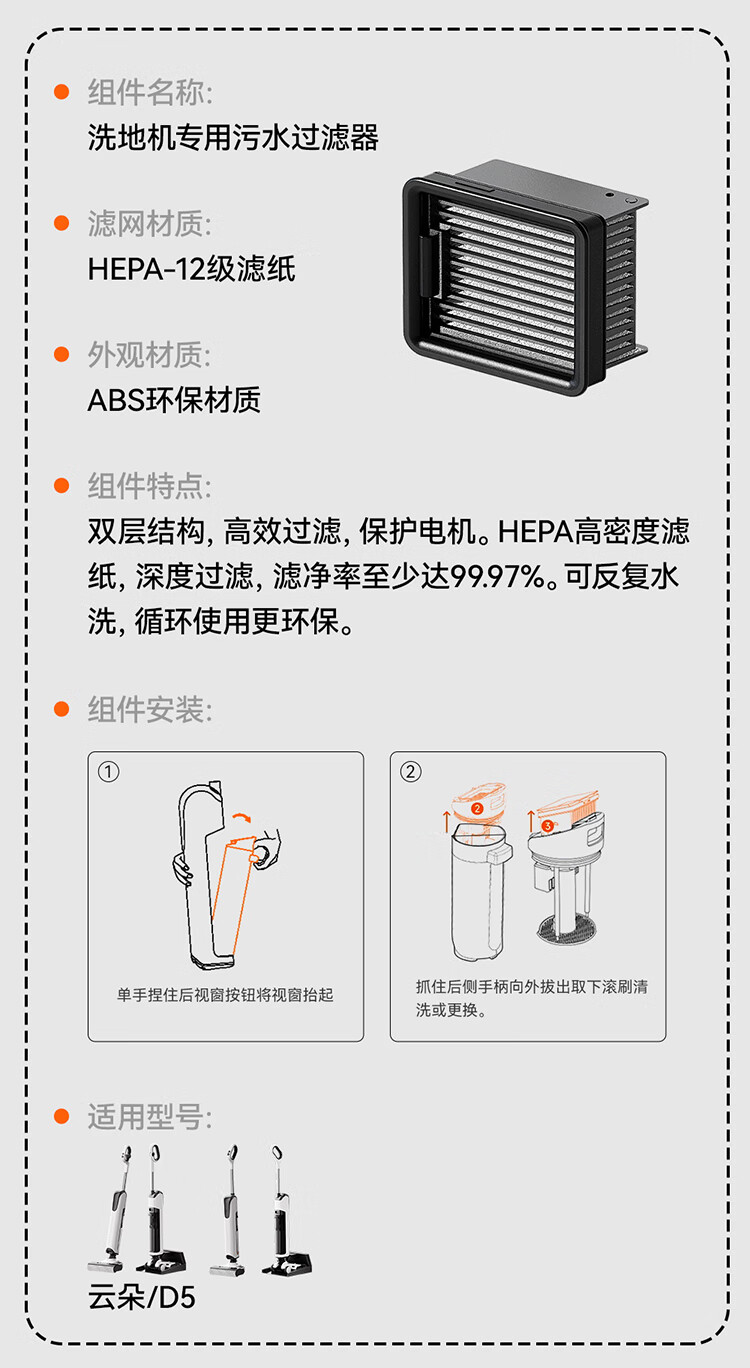 组件名称:
洗地机专用污水过滤器

滤网材质:
HEPA-12级滤纸

外观材质:
ABS环保材质

组件特点:
双层结构, 高效过滤, 保护电机。HEPA高密度滤纸, 深度过滤, 滤净率至少达99.97%。可反复水洗, 循环使用更环保。

组件安装:

①
单手捏住后视窗按钮将视窗抬起

②
2
3
抓住后侧手柄向外拔出取下滚刷清洗或更换。

适用型号:
云朵/D5