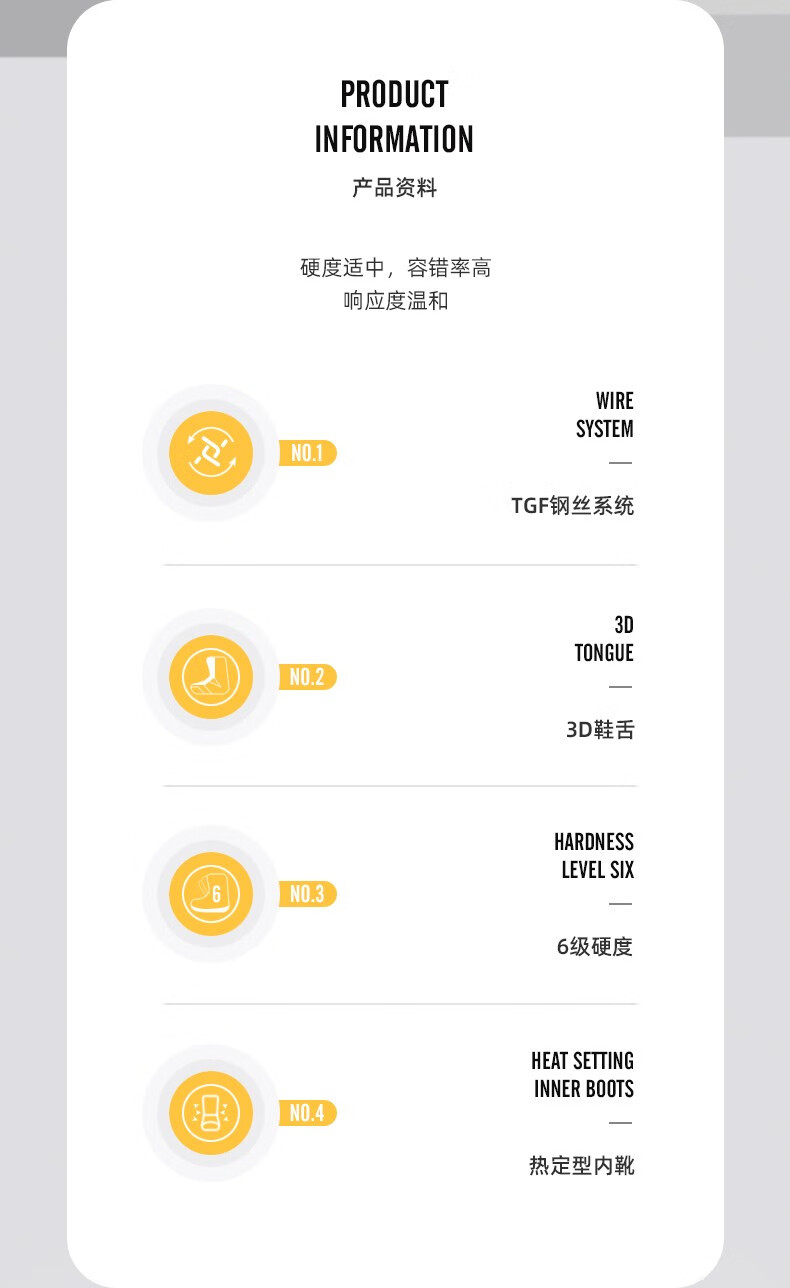 PRODUCT
INFORMATION
产品资料

硬度适中，容错率高
响应度温和

NO.1

WIRE
SYSTEM
—
TGF钢丝系统

NO.2

3D
TONGUE
—
3D鞋舌

6

NO.3

HARDNESS
LEVEL SIX
—
6级硬度

NO.4

HEAT SETTING
INNER BOOTS
—
热定型内靴