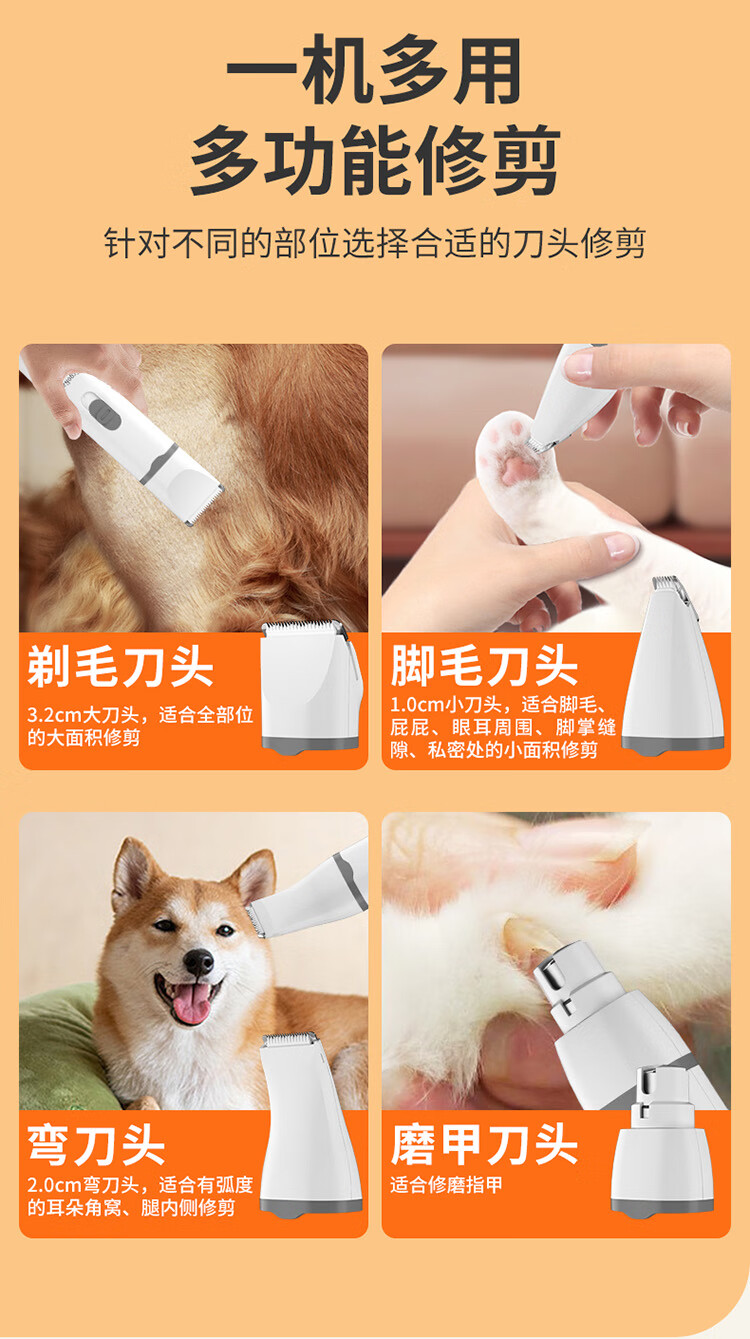 一机多用
多功能修剪

针对不同的部位选择合适的刀头修剪

剃毛刀头
3.2cm大刀头，适合全部位的大面积修剪

脚毛刀头
1.0cm小刀头，适合脚毛、屁屁、眼耳周围、脚掌缝隙、私密处的小面积修剪

弯刀头
2.0cm弯刀头，适合有弧度的耳朵角窝、腿内侧修剪

磨甲刀头
适合修磨指甲